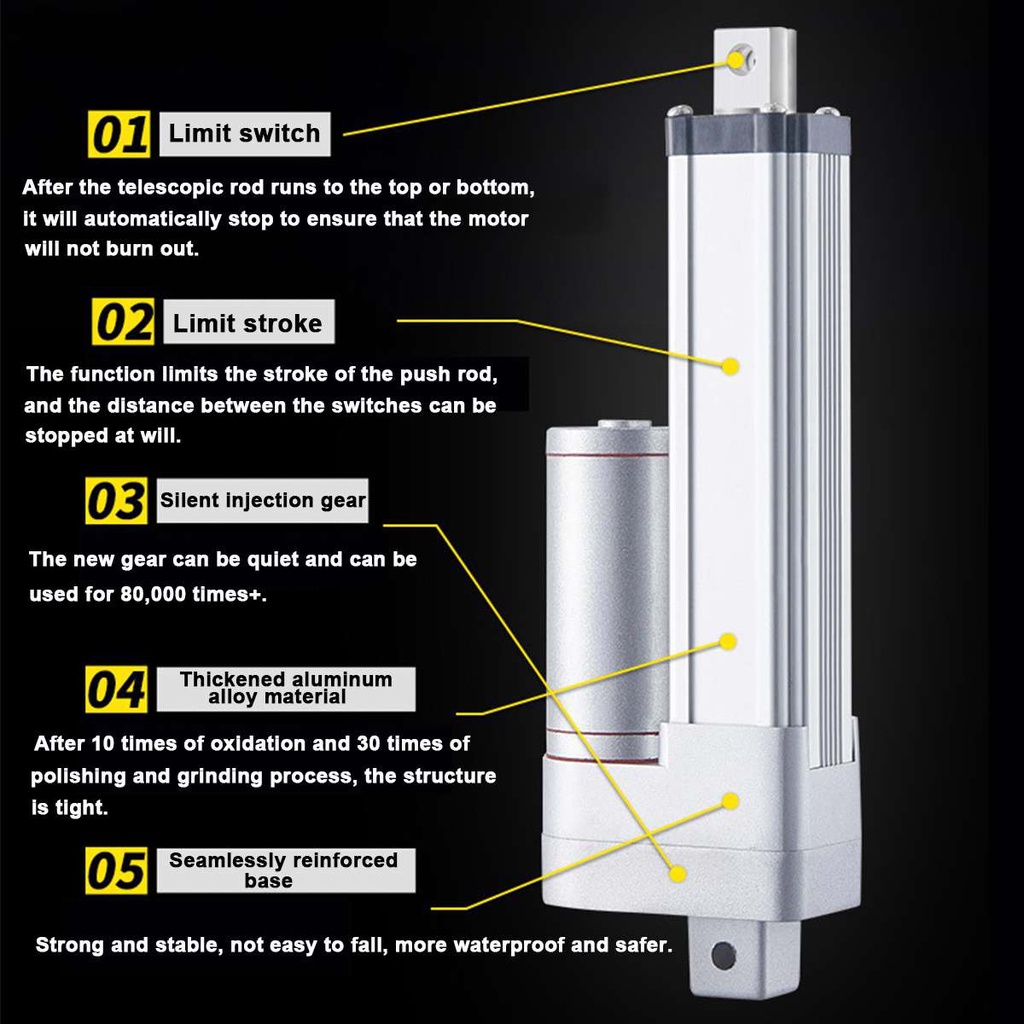 01 Limit switch

After the telescopic rod runs to the top or bottom, it will automatically stop to ensure that the motor will not burn out.

02 Limit stroke

The function limits the stroke of the push rod, and the distance between the switches can be stopped at will.

03 Silent injection gear

The new gear can be quiet and can be used for 80,000 times+.

04 Thickened aluminum alloy material

After 10 times of oxidation and 30 times of polishing and grinding process, the structure is tight.

05 Seamlessly reinforced base

Strong and stable, not easy to fall, more waterproof and safer.