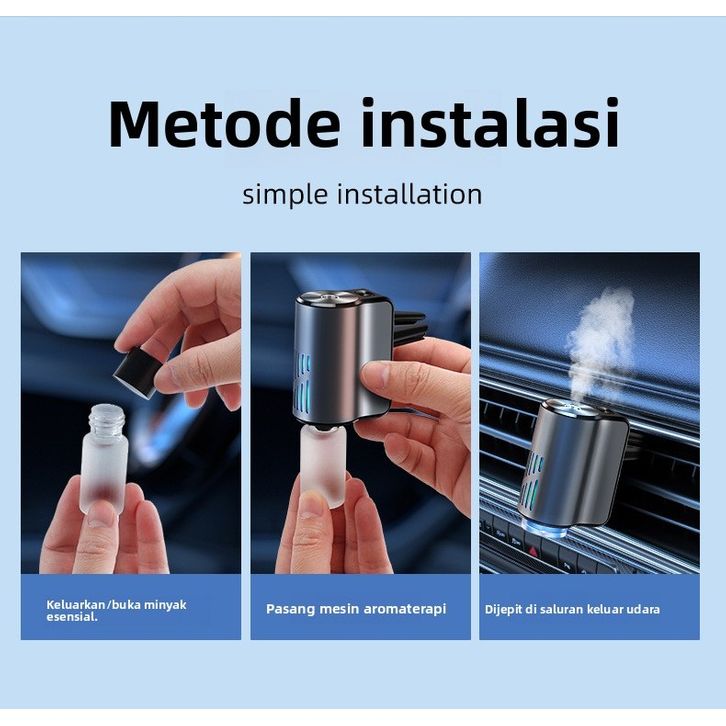 Metode instalasi

simple installation

Keluarkan/buka minyak esensial.

Pasang mesin aromaterapi

Dijepit di saluran keluar udara