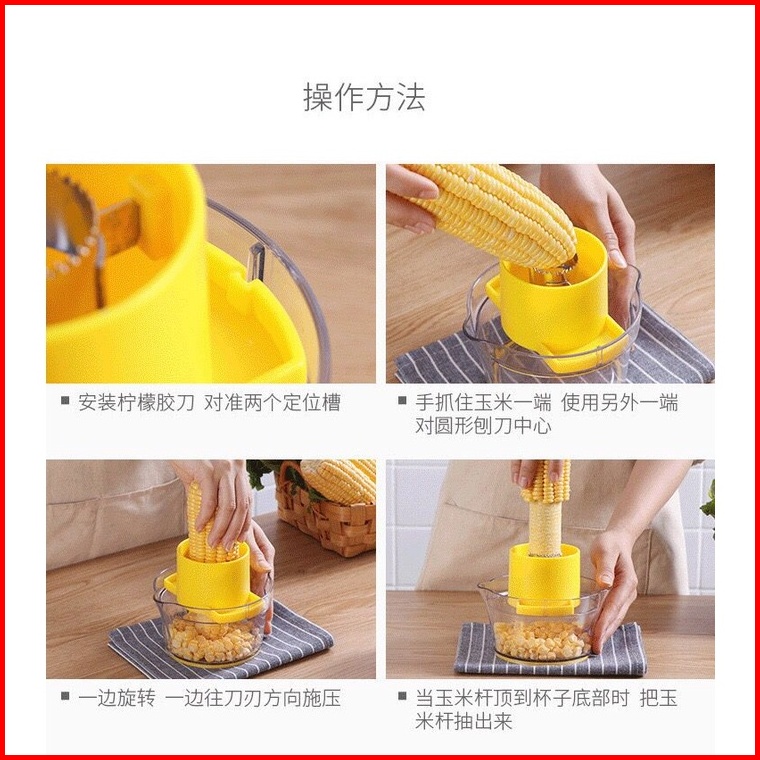 操作方法

■ 安装柠檬胶刀 对准两个定位槽

■ 手抓住玉米一端 使用另外一端对圆形刨刀中心

■ 一边旋转 一边往刀刃方向施压

■ 当玉米杆顶到杯子底部时 把玉米杆抽出来