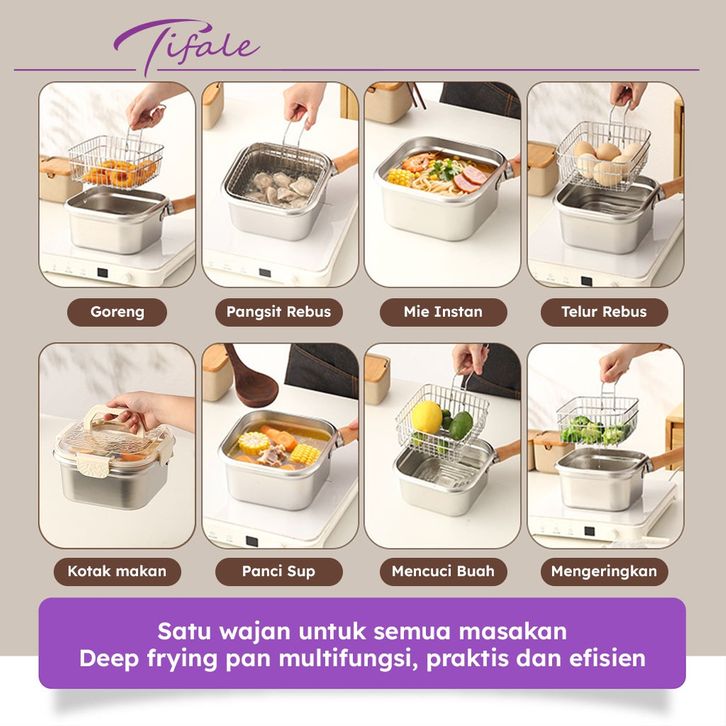 Tifale

Goreng

Pangsit Rebus

Mie Instan

Telur Rebus

Kotak makan

Panci Sup

Mencuci Buah

Mengeringkan

Satu wajan untuk semua masakan
Deep frying pan multifungsi, praktis dan efisien