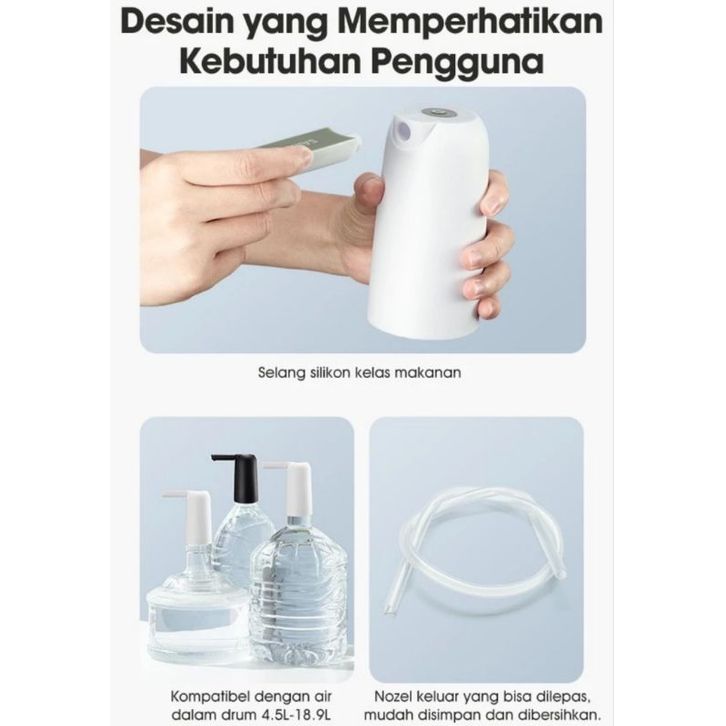 Desain yang Memperhatikan Kebutuhan Pengguna

Selang silikon kelas makanan

Kompatibel dengan air dalam drum 4.5L-18.9L

Nozel keluar yang bisa dilepas, mudah disimpan dan dibersihkan.