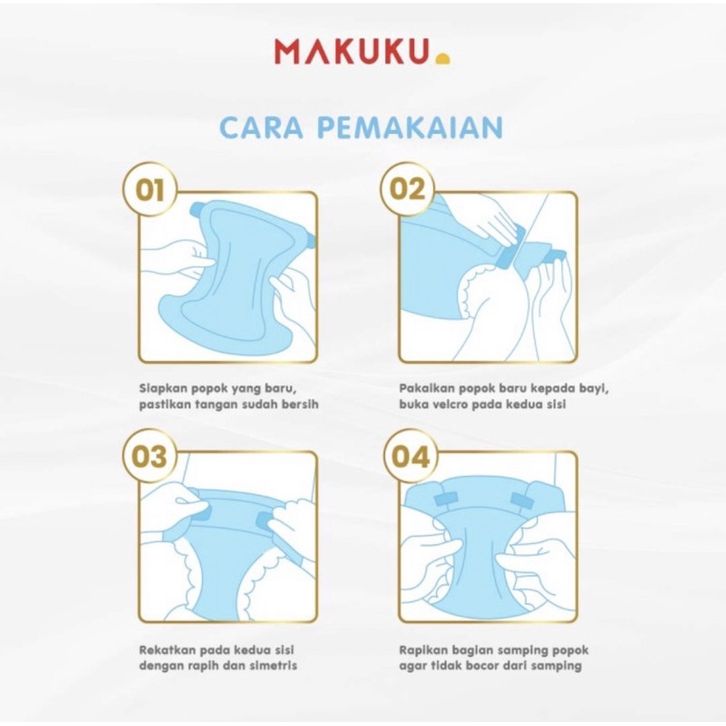 MAKUKU

CARA PEMAKAIAN

01

Siapkan popok yang baru, pastikan tangan sudah bersih

02

Pakaikan popok baru kepada bayi, buka velcro pada kedua sisi

03

Rekatkan pada kedua sisi dengan rapih dan simetris

04

Rapikan bagian samping popok agar tidak bocor dari samping