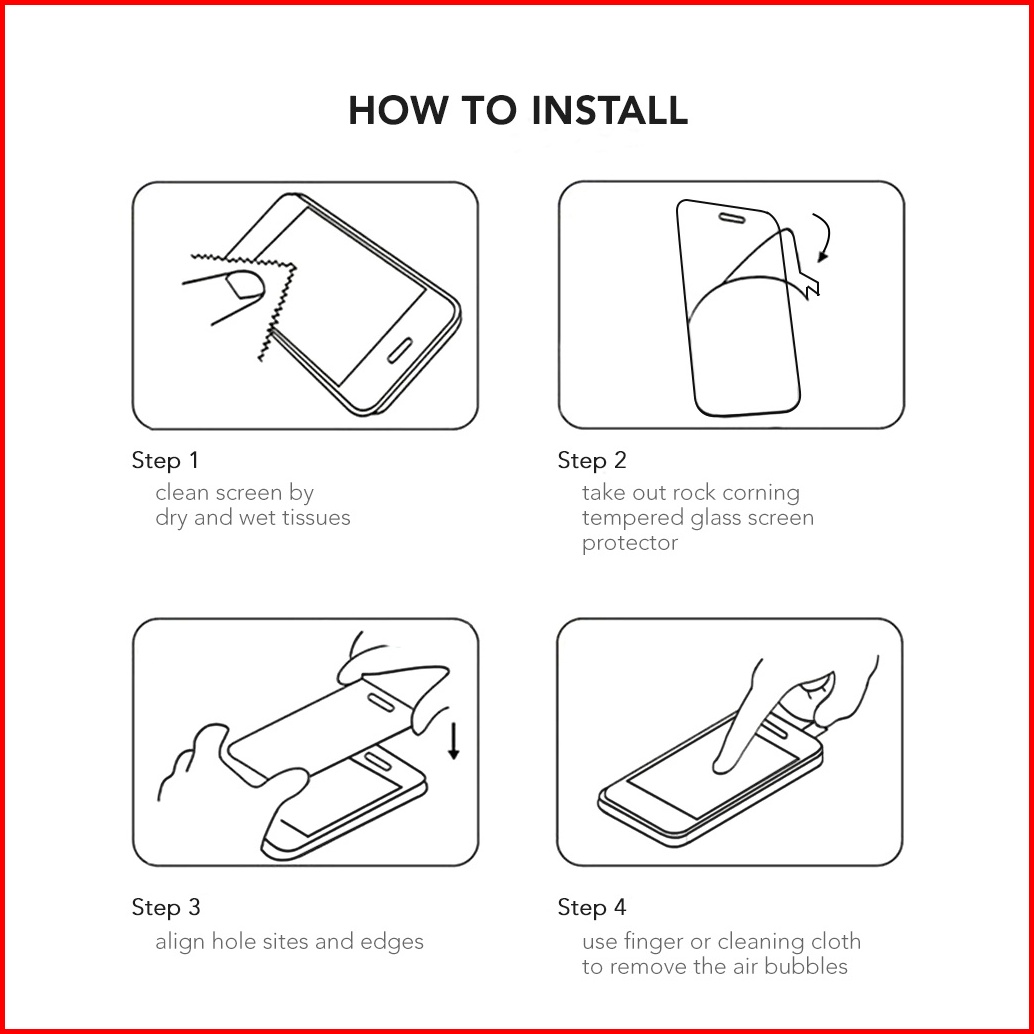 HOW TO INSTALL

Step 1
clean screen by dry and wet tissues

Step 2
take out rock corning tempered glass screen protector

Step 3
align hole sites and edges

Step 4
use finger or cleaning cloth to remove the air bubbles