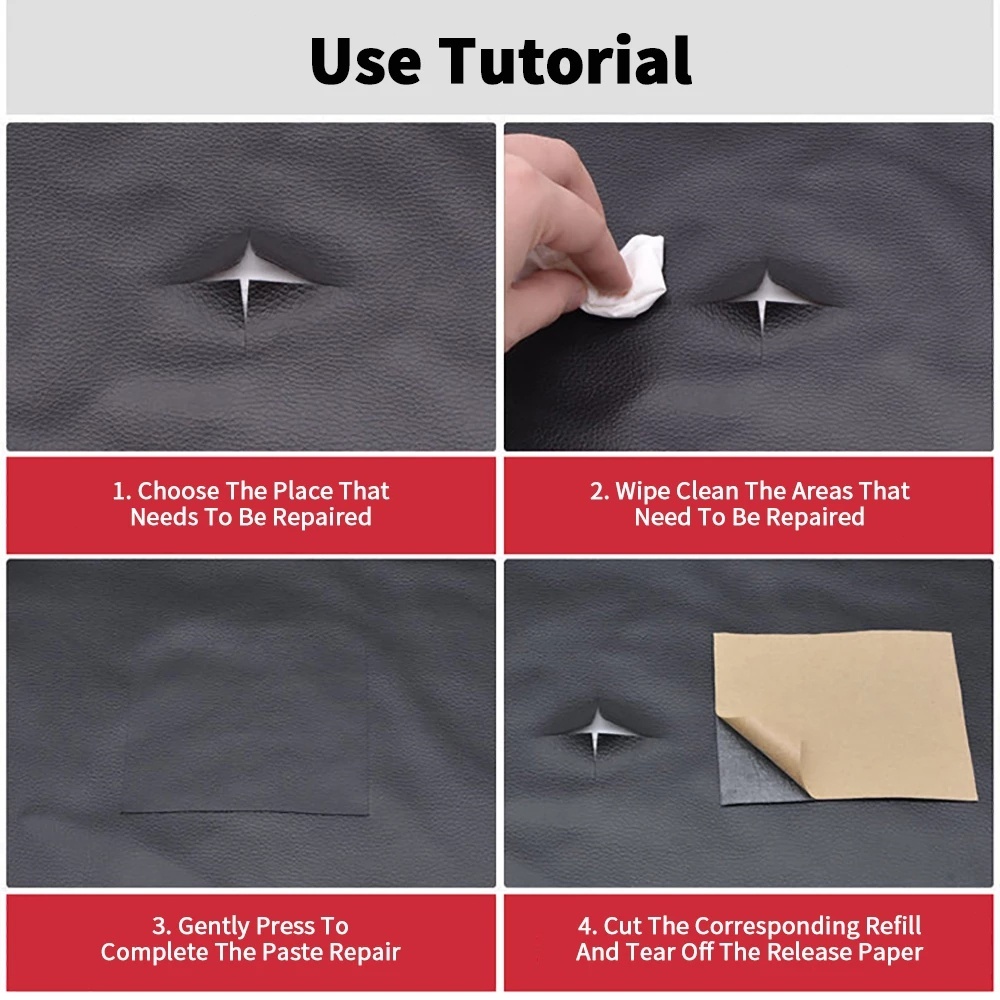 Use Tutorial

1. Choose The Place That Needs To Be Repaired

2. Wipe Clean The Areas That Need To Be Repaired

3. Gently Press To Complete The Paste Repair

4. Cut The Corresponding Refill And Tear Off The Release Paper