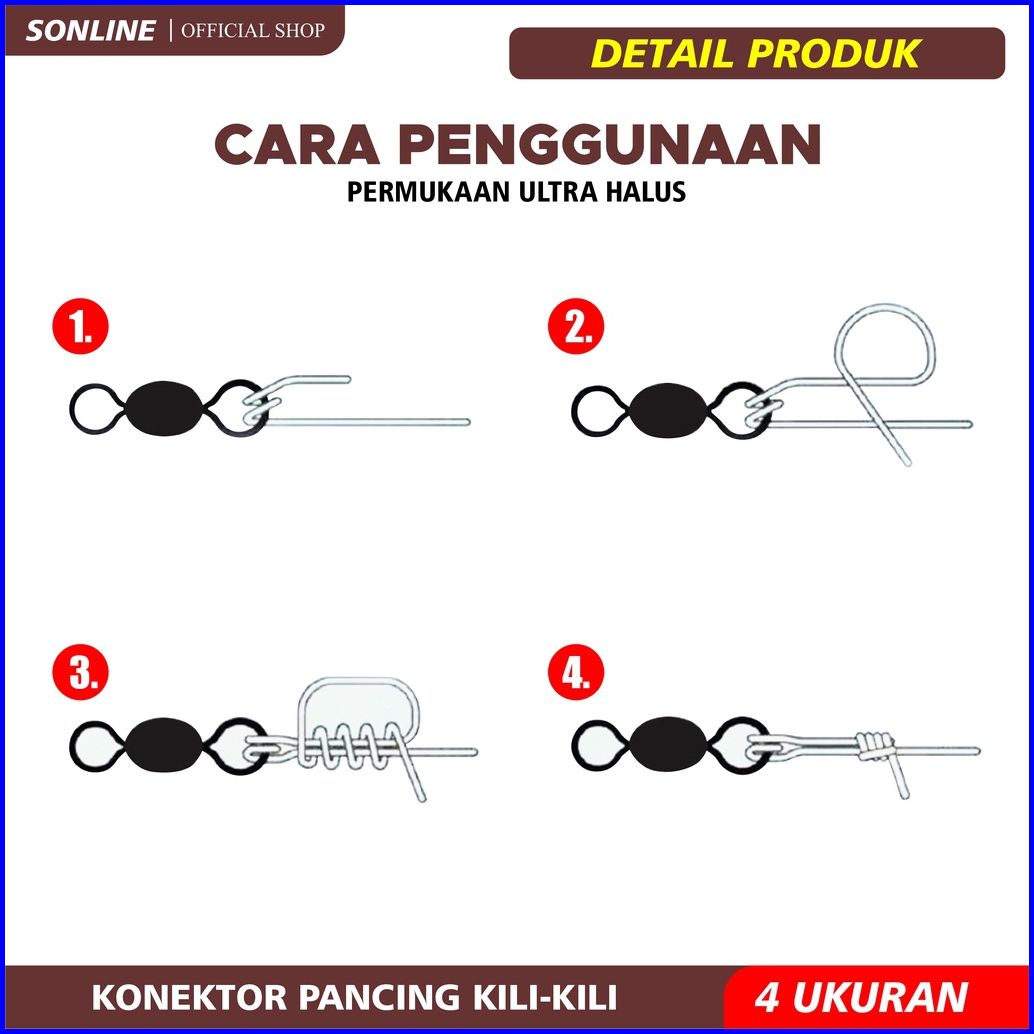 SONLINE | OFFICIAL SHOP

DETAIL PRODUK

CARA PENGGUNAAN
PERMUKAAN ULTRA HALUS

1.

2.

3.

4.

KONEKTOR PANCING KILI-KILI

4 UKURAN