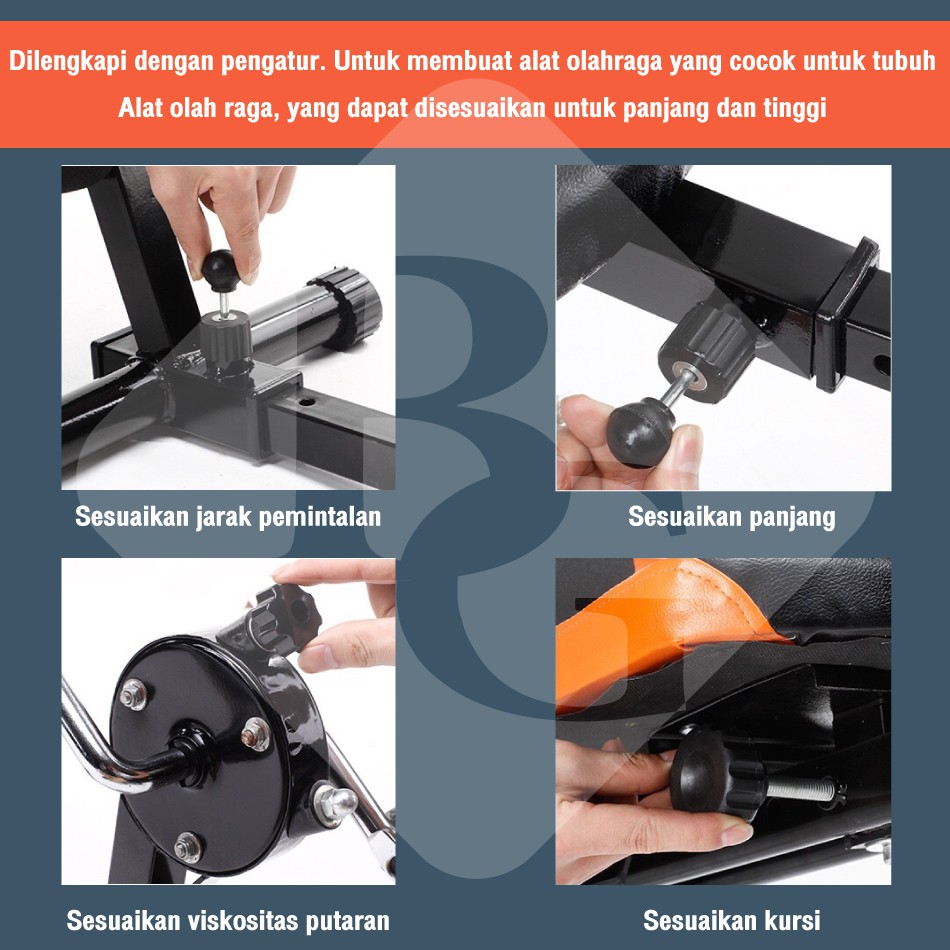 Dilengkapi dengan pengatur. Untuk membuat alat olahraga yang cocok untuk tubuh

Alat olah raga, yang dapat disesuaikan untuk panjang dan tinggi

Sesuaikan jarak pemintalan

Sesuaikan panjang

Sesuaikan viskositas putaran

Sesuaikan kursi