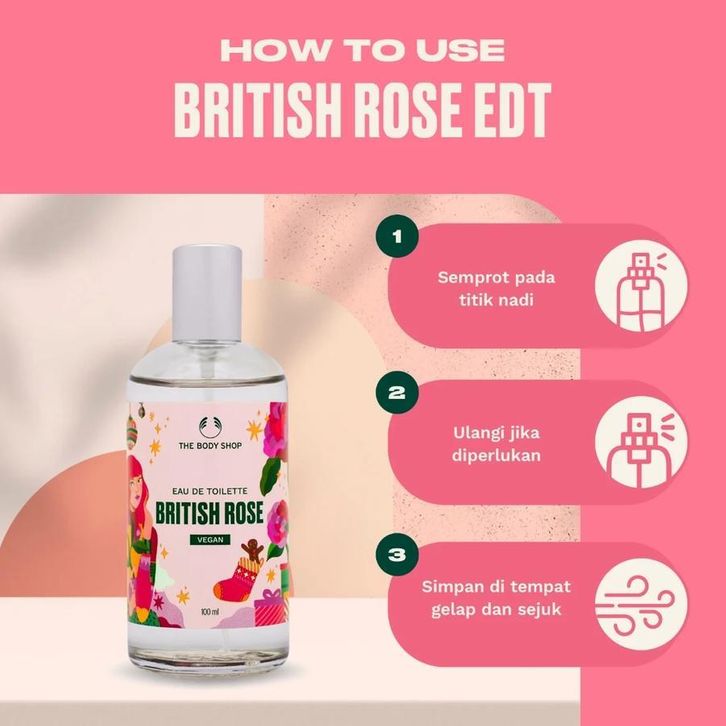 HOW TO USE
BRITISH ROSE EDT

THE BODY SHOP
EAU DE TOILETTE
BRITISH ROSE
VEGAN
100 ml

1
Semprot pada titik nadi

2
Ulangi jika diperlukan

3
Simpan di tempat gelap dan sejuk