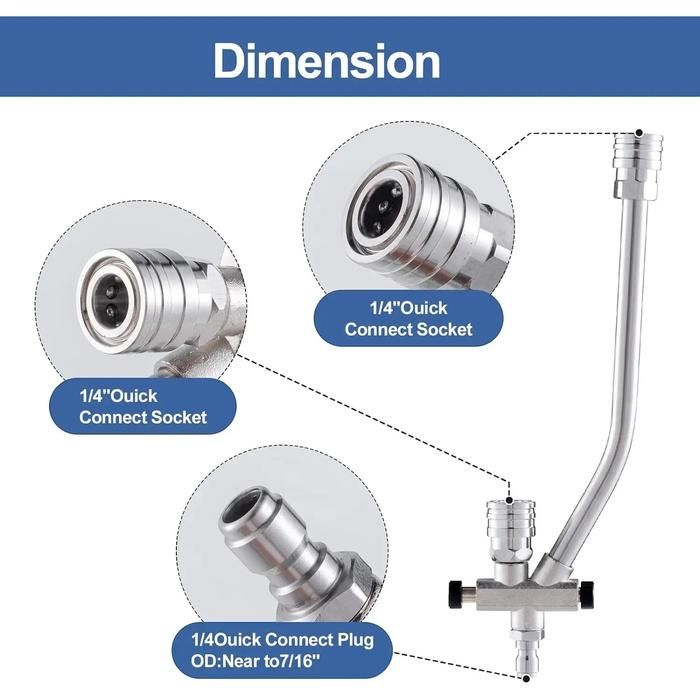 Dimension

1/4"Ouick Connect Socket

1/4"Ouick Connect Socket

1/4Ouick Connect Plug OD:Near to7/16"