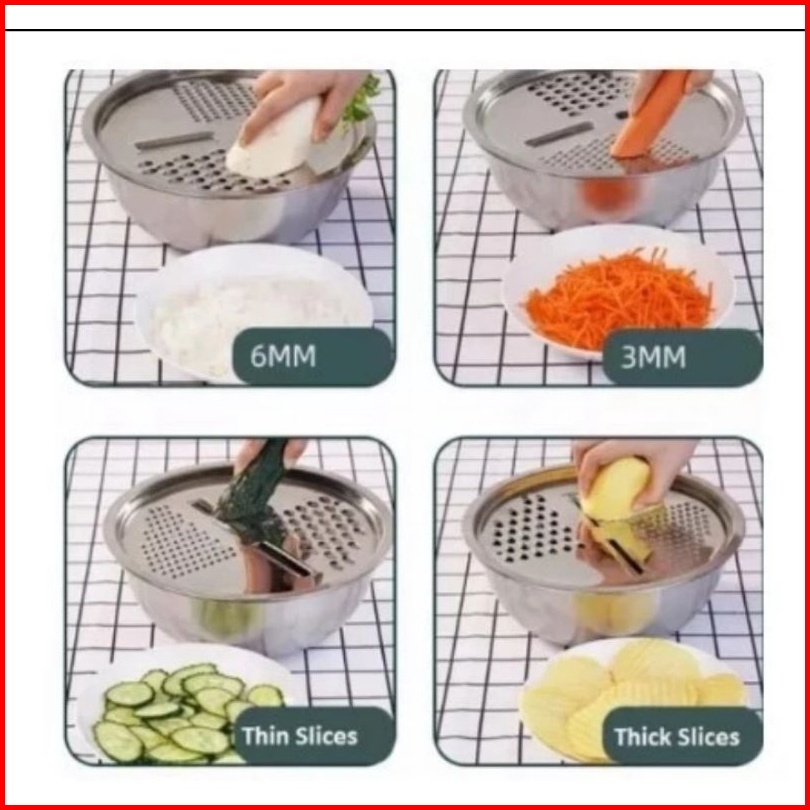 6MM

3MM

Thin Slices

Thick Slices