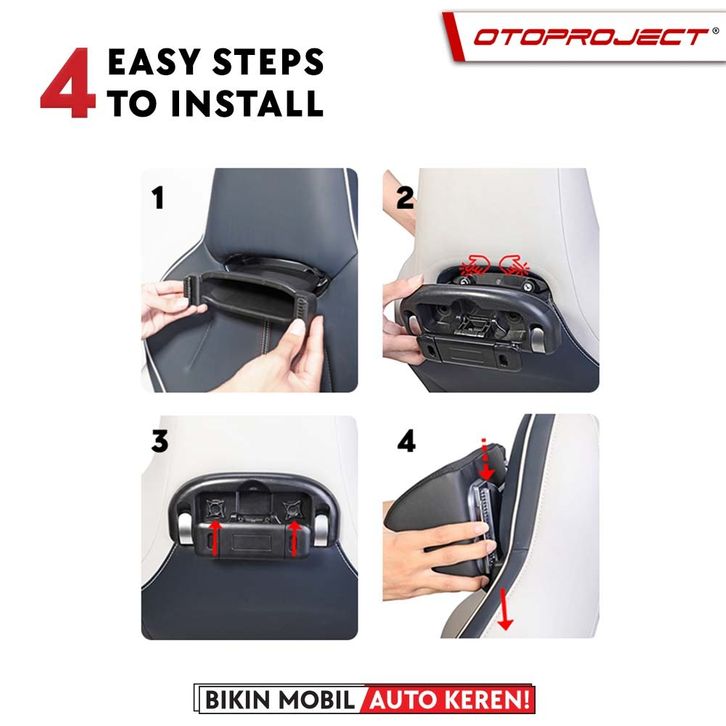 OTOPROJECT®

4 EASY STEPS TO INSTALL

1

2

3

4

BIKIN MOBIL AUTO KEREN!