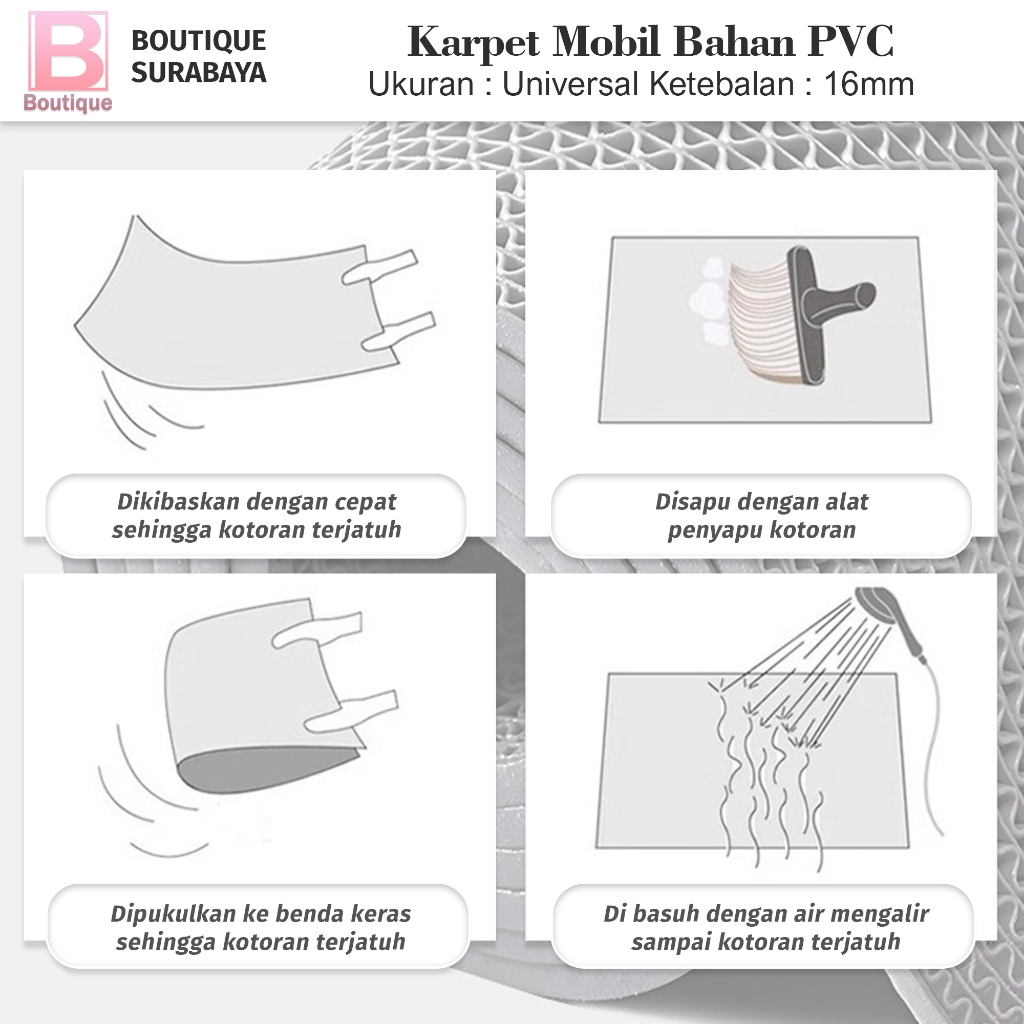 B
Boutique
BOUTIQUE SURABAYA

Karpet Mobil Bahan PVC
Ukuran : Universal Ketebalan : 16mm

Dikibaskan dengan cepat sehingga kotoran terjatuh

Disapu dengan alat penyapu kotoran

Dipukulkan ke benda keras sehingga kotoran terjatuh

Di basuh dengan air mengalir sampai kotoran terjatuh