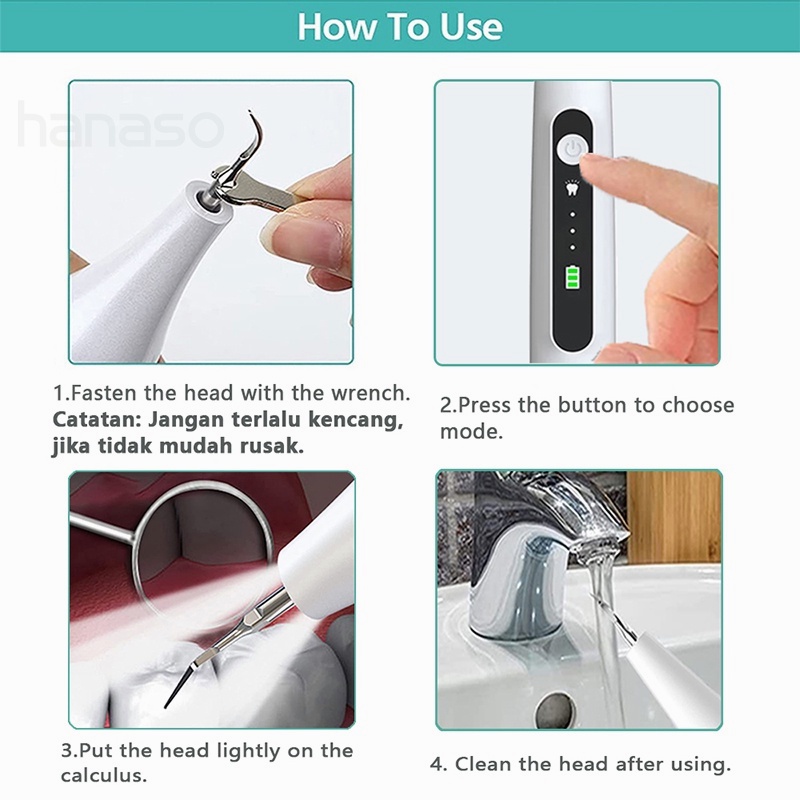 How To Use

hanaso

1.Fasten the head with the wrench.
Catatan: Jangan terlalu kencang, jika tidak mudah rusak.

2.Press the button to choose mode.

3.Put the head lightly on the calculus.

4. Clean the head after using.