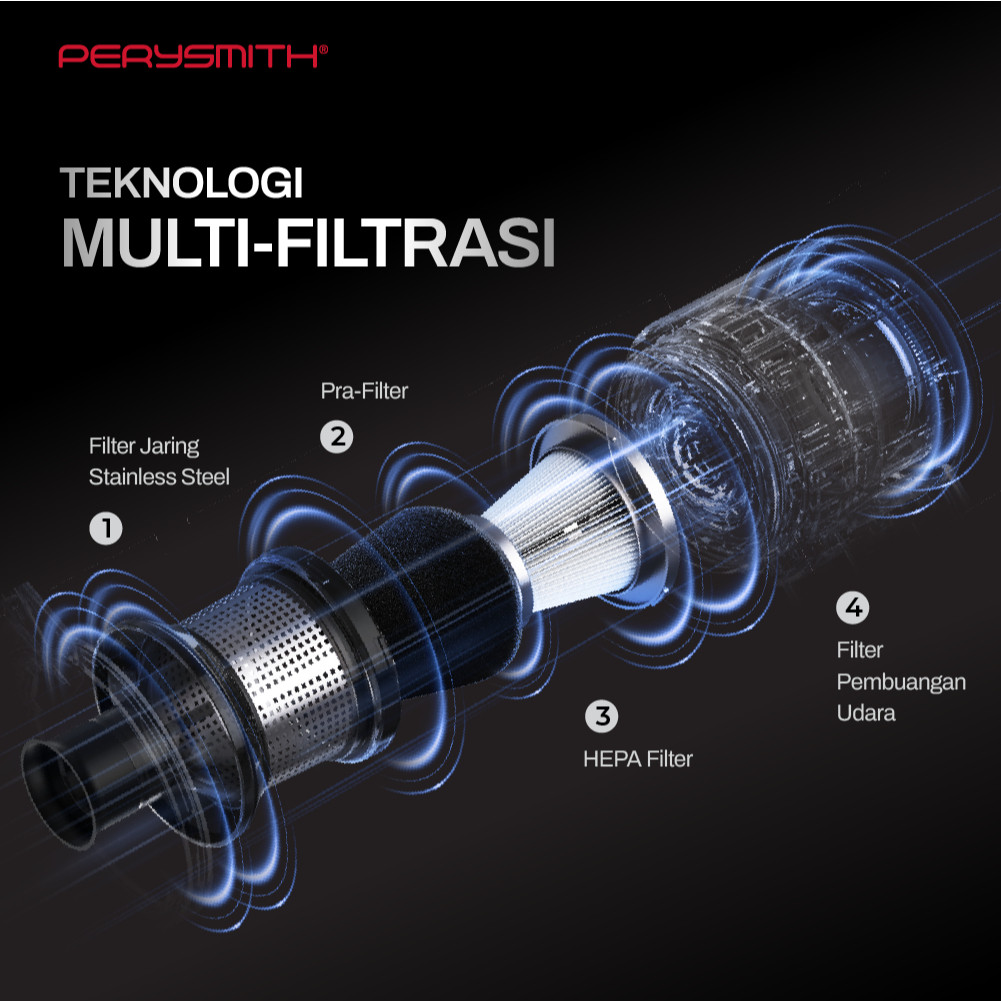 PERYSMITH®

TEKNOLOGI
MULTI-FILTRASI

Filter Jaring
Stainless Steel

1

Pra-Filter

2

3

HEPA Filter

4

Filter
Pembuangan
Udara