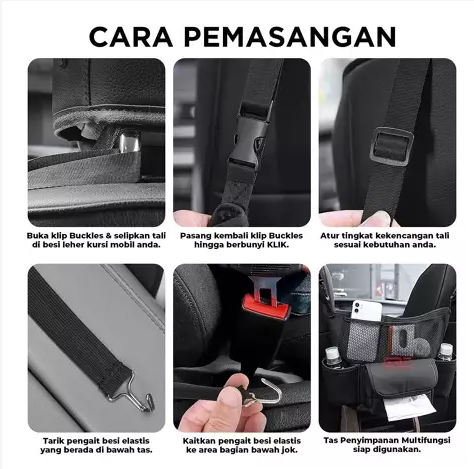 CARA PEMASANGAN

Buka klip Buckles & selipkan tali di besi leher kursi mobil anda.

Pasang kembali klip Buckles hingga berbunyi KLIK.

Atur tingkat kekencangan tali sesuai kebutuhan anda.

Tarik pengait besi elastis yang berada di bawah tas.

Kaitkan pengait besi elastis ke area bagian bawah jok.

Tas Penyimpanan Multifungsi siap digunakan.