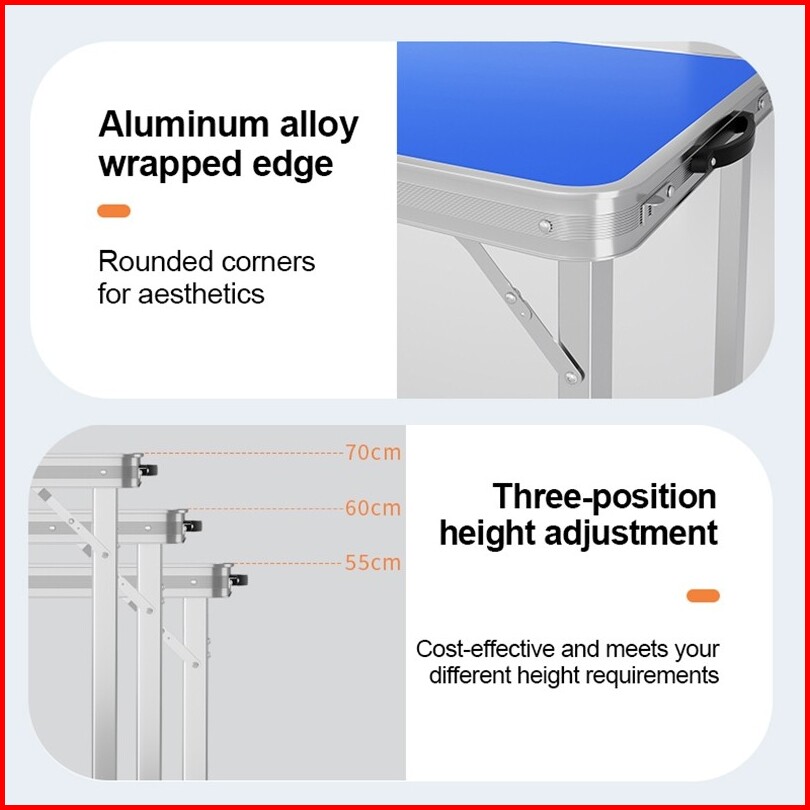 Aluminum alloy wrapped edge

Rounded corners for aesthetics

70cm

60cm

55cm

Three-position height adjustment

Cost-effective and meets your different height requirements