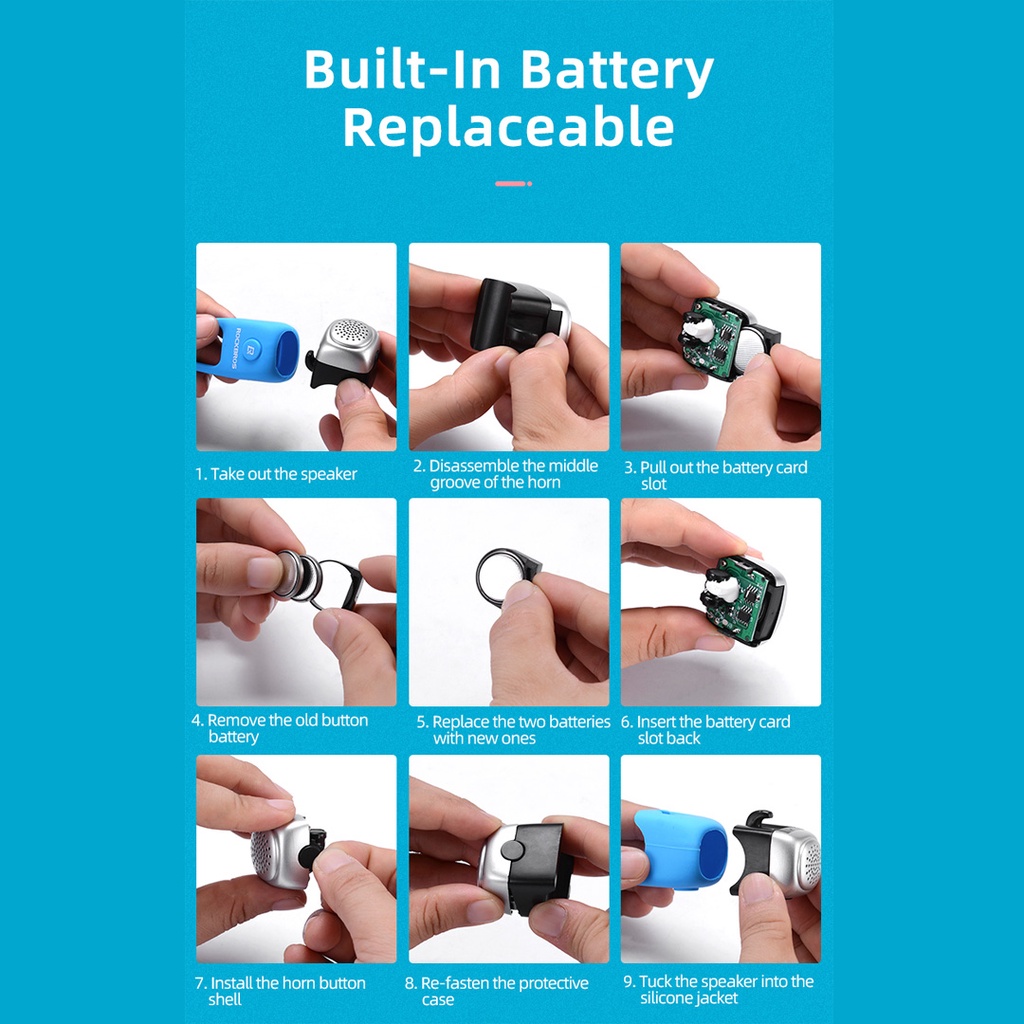 Built-In Battery Replaceable

ROCKBROS

1. Take out the speaker

2. Disassemble the middle groove of the horn

3. Pull out the battery card slot

4. Remove the old button battery

5. Replace the two batteries with new ones

6. Insert the battery card slot back

7. Install the horn button shell

8. Re-fasten the protective case

9. Tuck the speaker into the silicone jacket