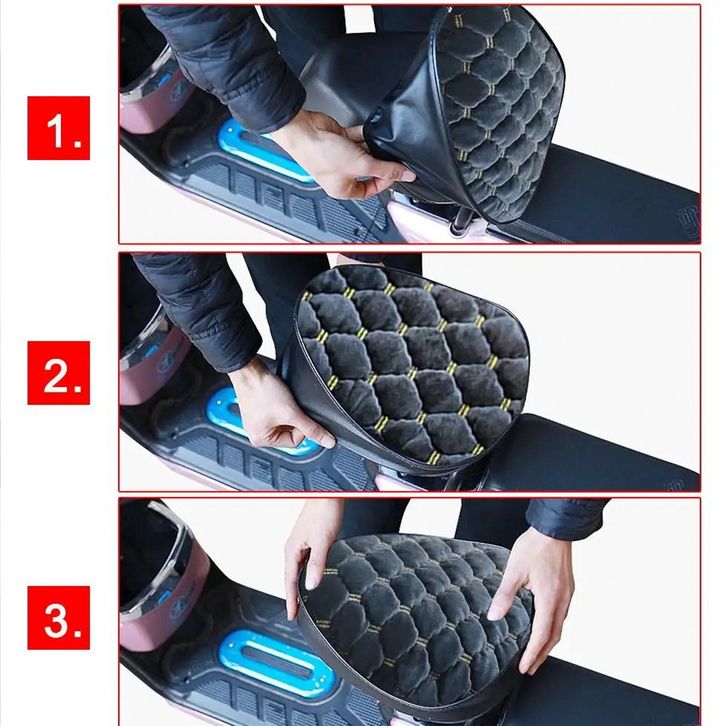 1.

2.

3.