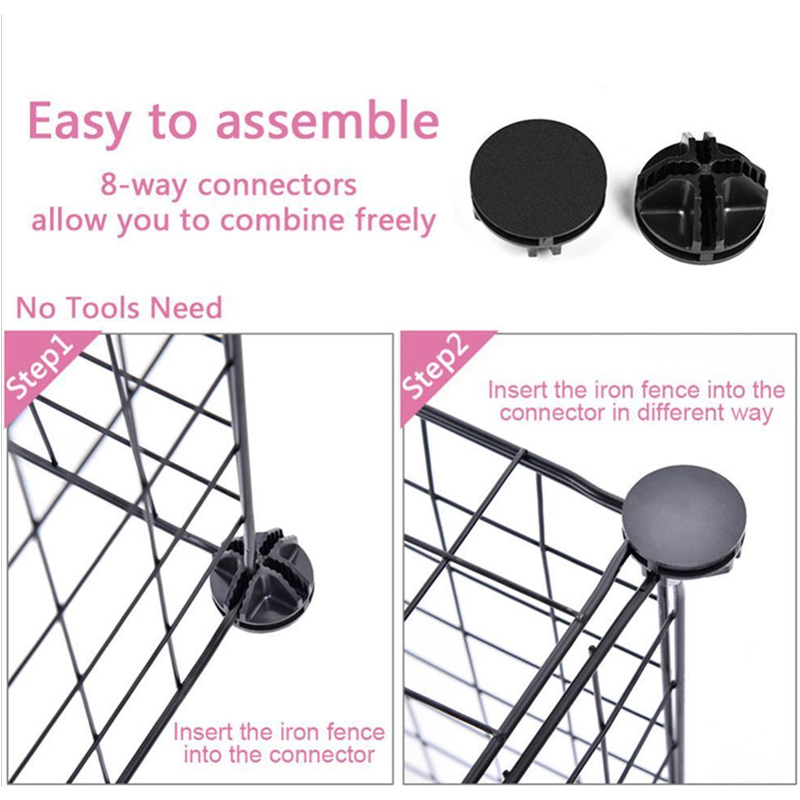 Easy to assemble

8-way connectors allow you to combine freely

No Tools Need

Step1

Insert the iron fence into the connector

Step2

Insert the iron fence into the connector in different way