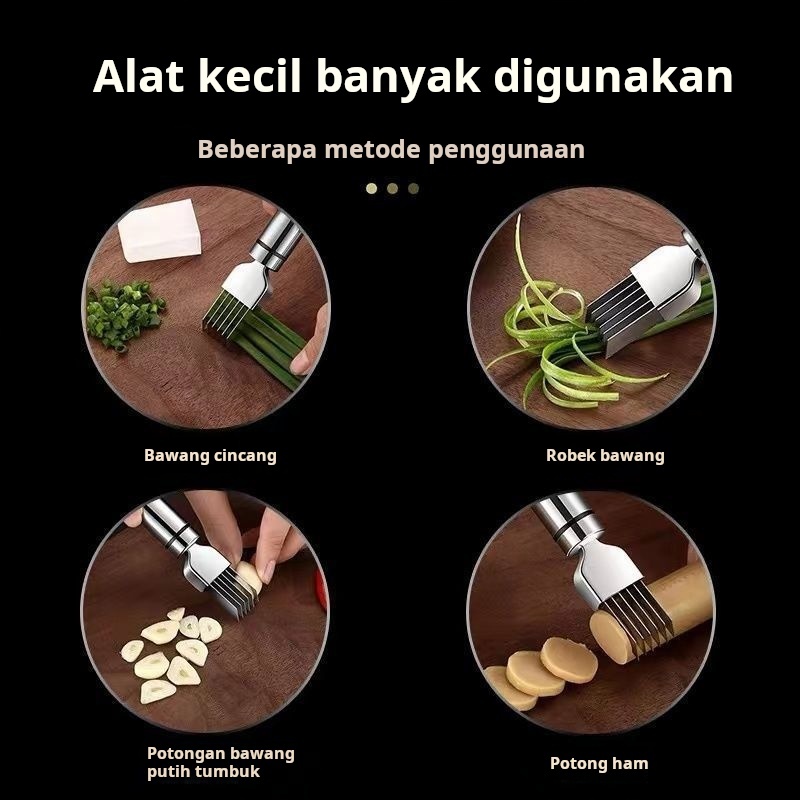 Alat kecil banyak digunakan

Beberapa metode penggunaan

Bawang cincang

Robek bawang

Potongan bawang putih tumbuk

Potong ham