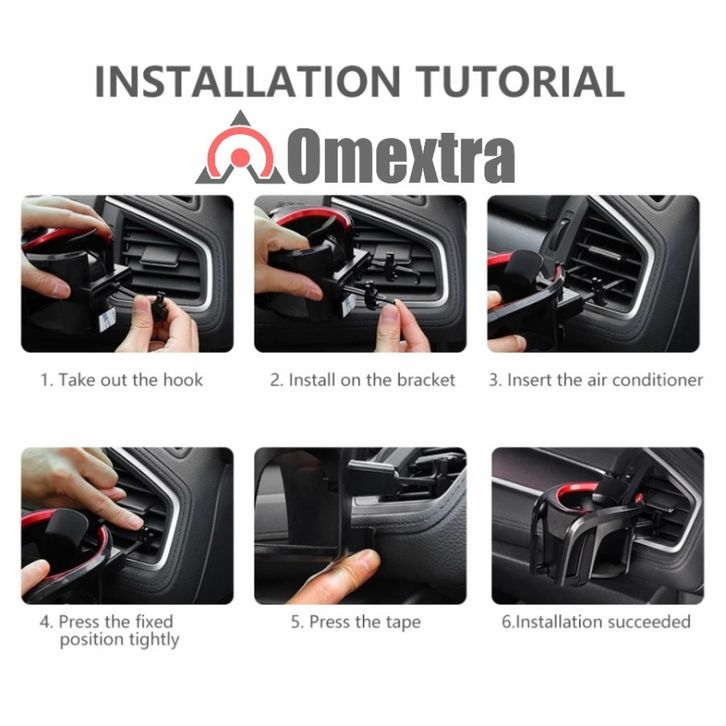 INSTALLATION TUTORIAL

Omextra

1. Take out the hook

2. Install on the bracket

3. Insert the air conditioner

4. Press the fixed position tightly

5. Press the tape

6.Installation succeeded