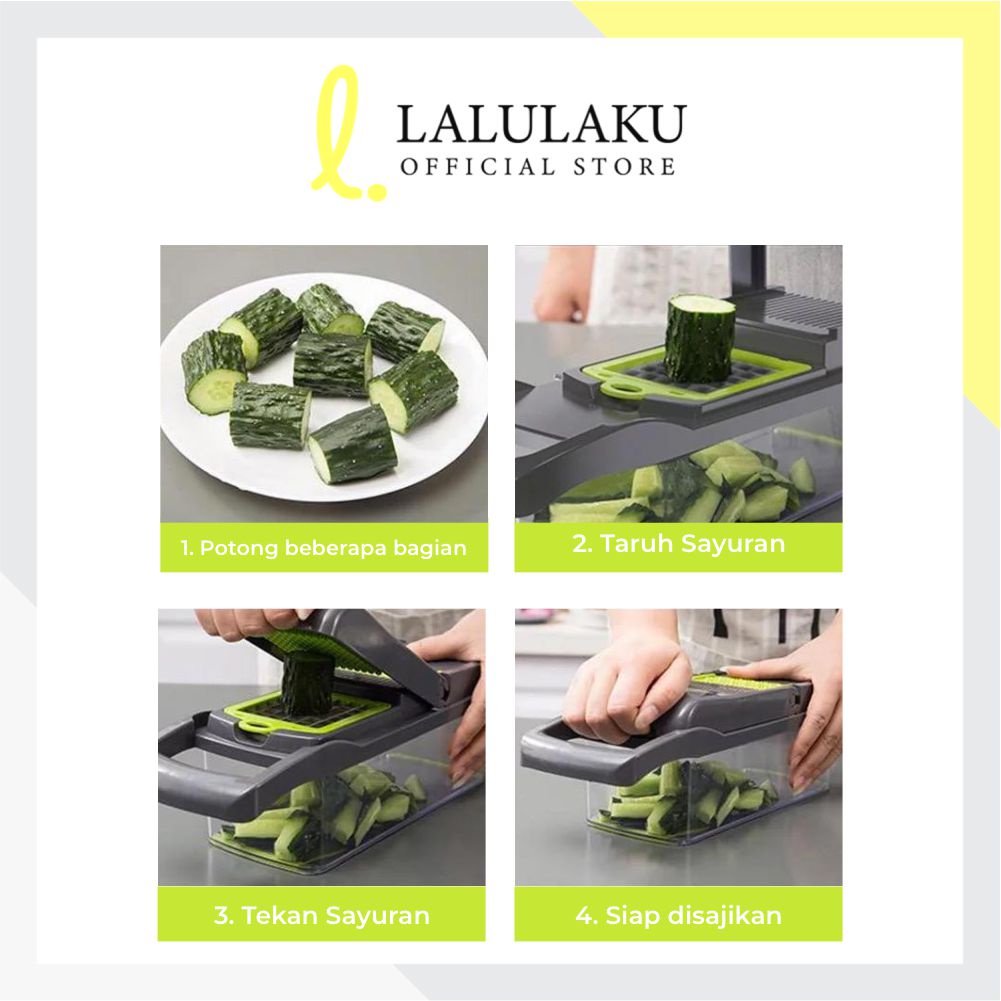 l.
LALULAKU
OFFICIAL STORE

1. Potong beberapa bagian

2. Taruh Sayuran

3. Tekan Sayuran

4. Siap disajikan