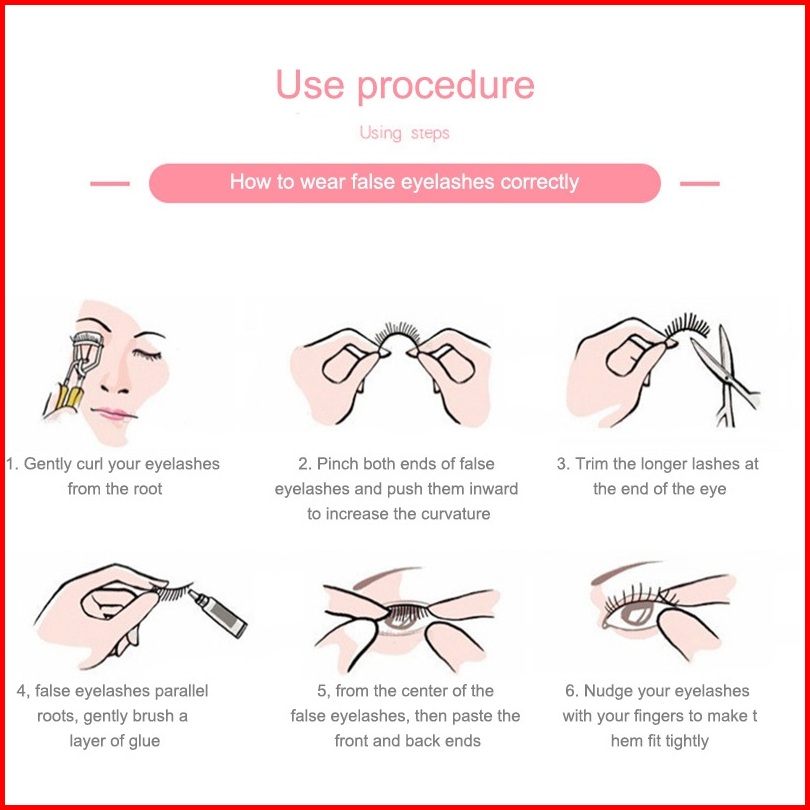 Use procedure

Using steps

How to wear false eyelashes correctly

1. Gently curl your eyelashes from the root

2. Pinch both ends of false eyelashes and push them inward to increase the curvature

3. Trim the longer lashes at the end of the eye

4, false eyelashes parallel roots, gently brush a layer of glue

5, from the center of the false eyelashes, then paste the front and back ends

6. Nudge your eyelashes with your fingers to make t hem fit tightly