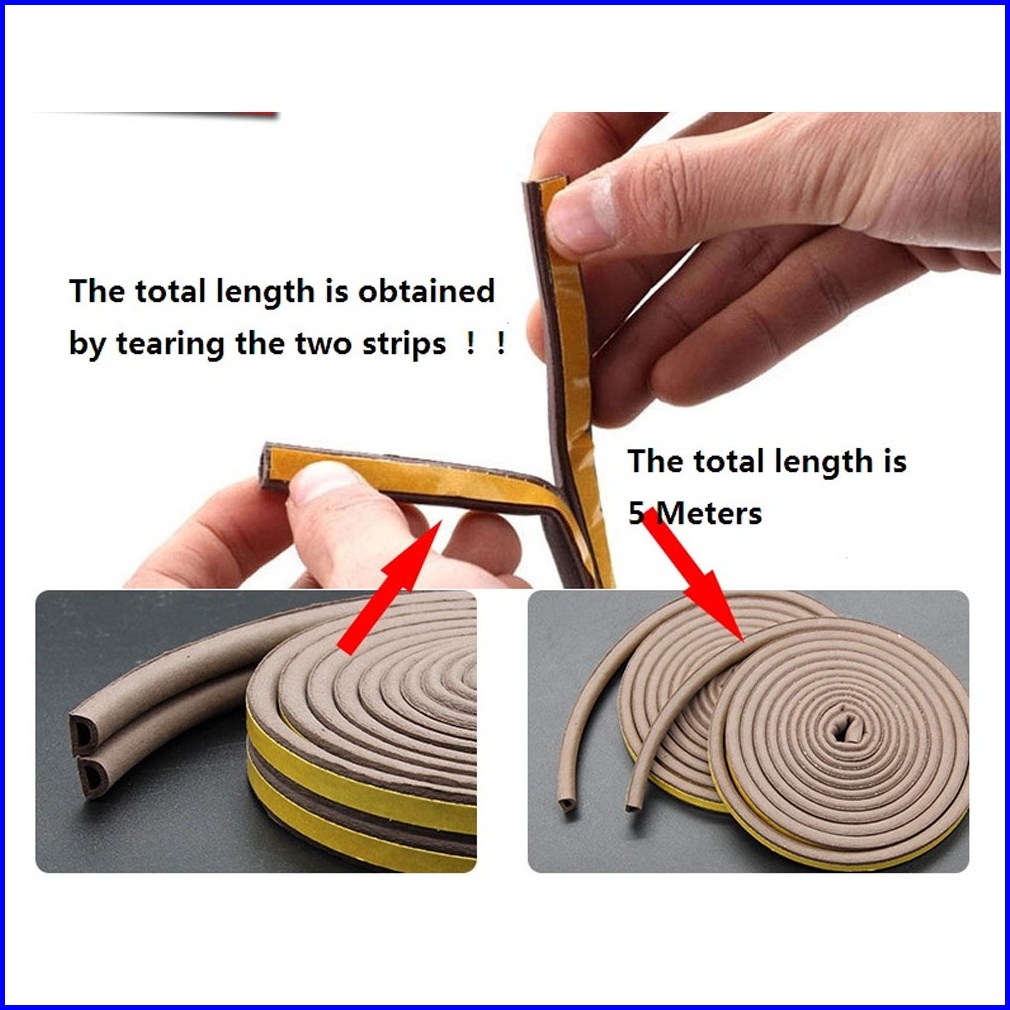 The total length is obtained by tearing the two strips ！！

The total length is 5 Meters