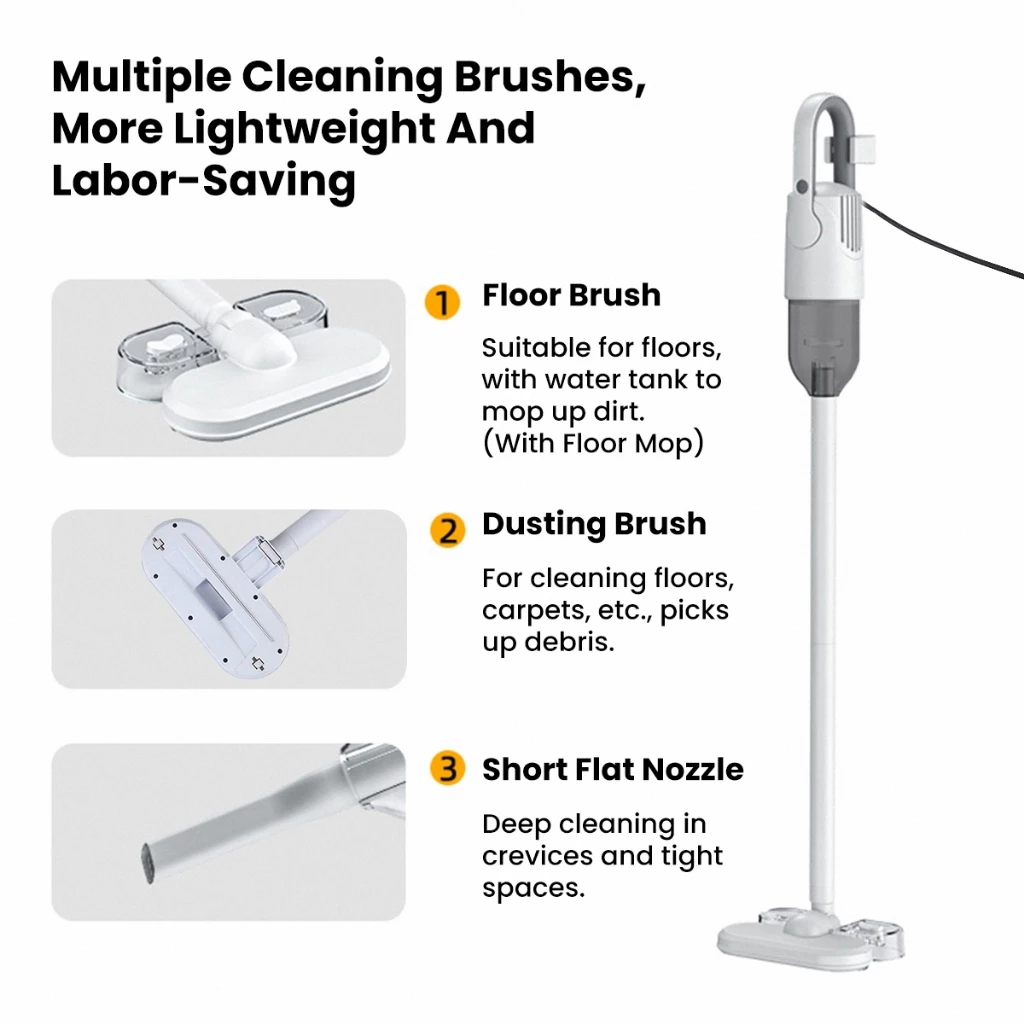 Multiple Cleaning Brushes, More Lightweight And Labor-Saving

1 Floor Brush

Suitable for floors, with water tank to mop up dirt. (With Floor Mop)

2 Dusting Brush

For cleaning floors, carpets, etc., picks up debris.

3 Short Flat Nozzle

Deep cleaning in crevices and tight spaces.