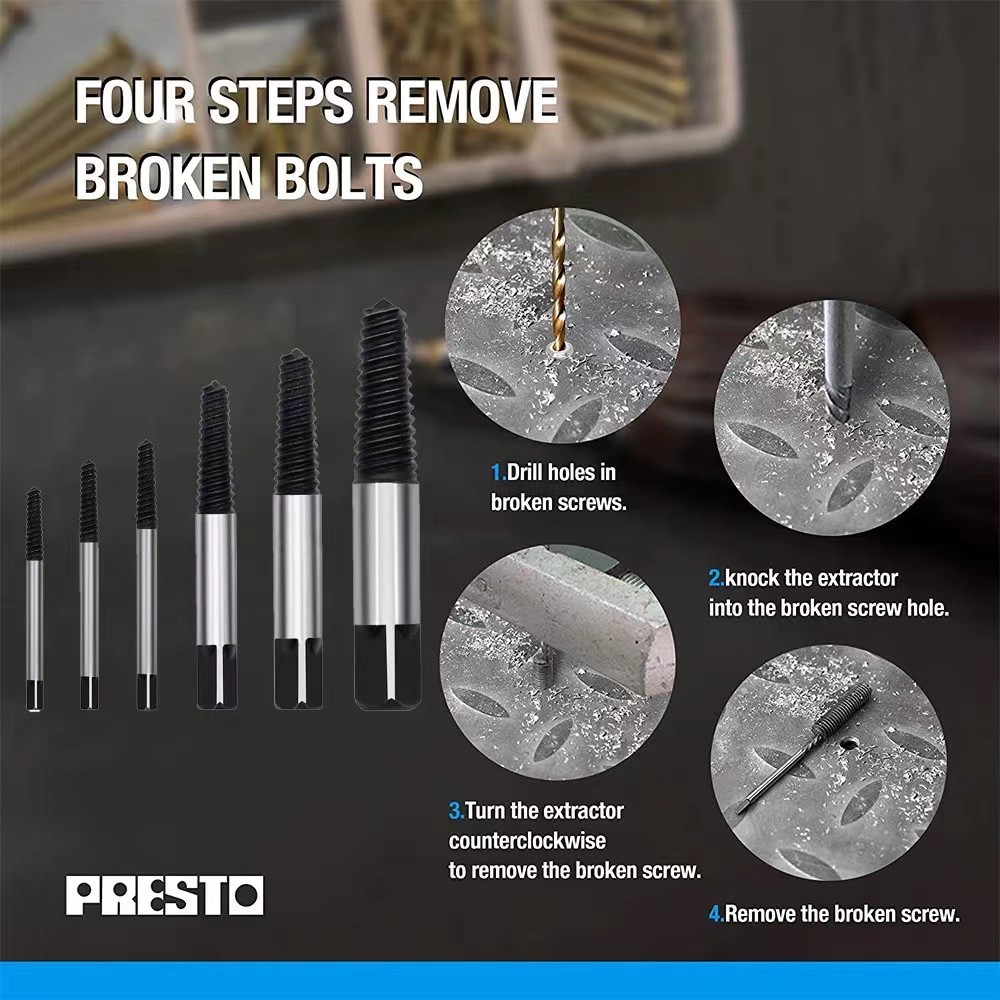 FOUR STEPS REMOVE BROKEN BOLTS

1.Drill holes in broken screws.

2.knock the extractor into the broken screw hole.

3.Turn the extractor counterclockwise to remove the broken screw.

4.Remove the broken screw.

PRESTO