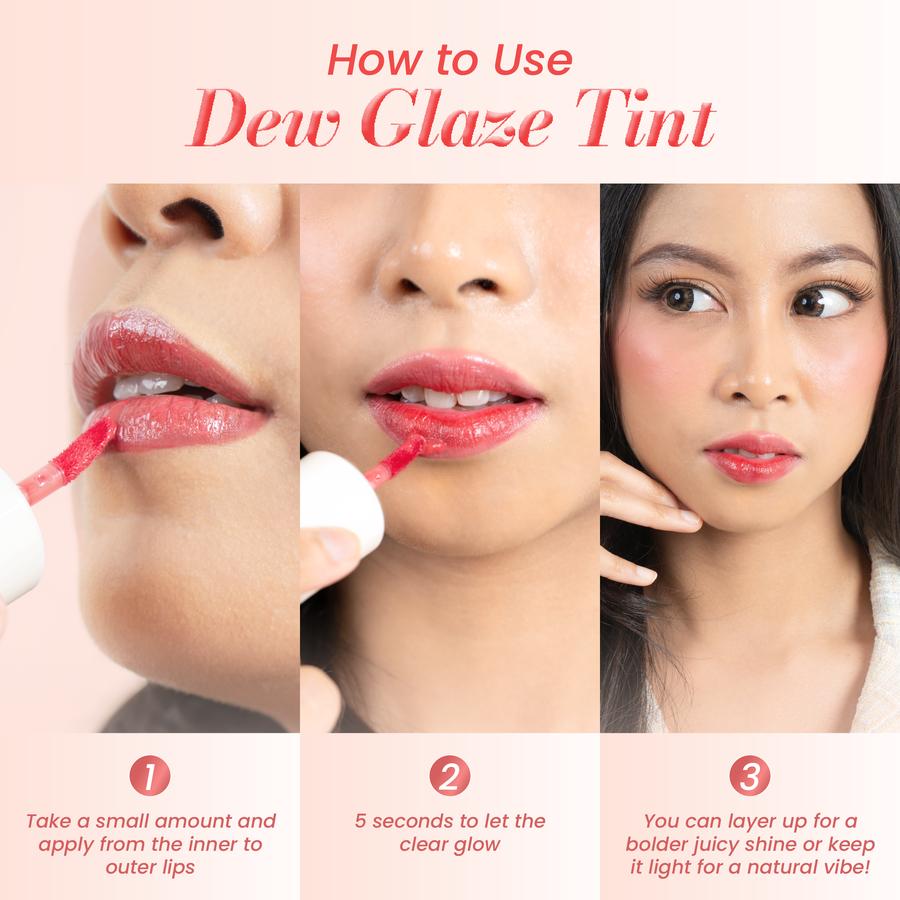 How to Use
Dew Glaze Tint

1
Take a small amount and apply from the inner to outer lips

2
5 seconds to let the clear glow

3
You can layer up for a bolder juicy shine or keep it light for a natural vibe!