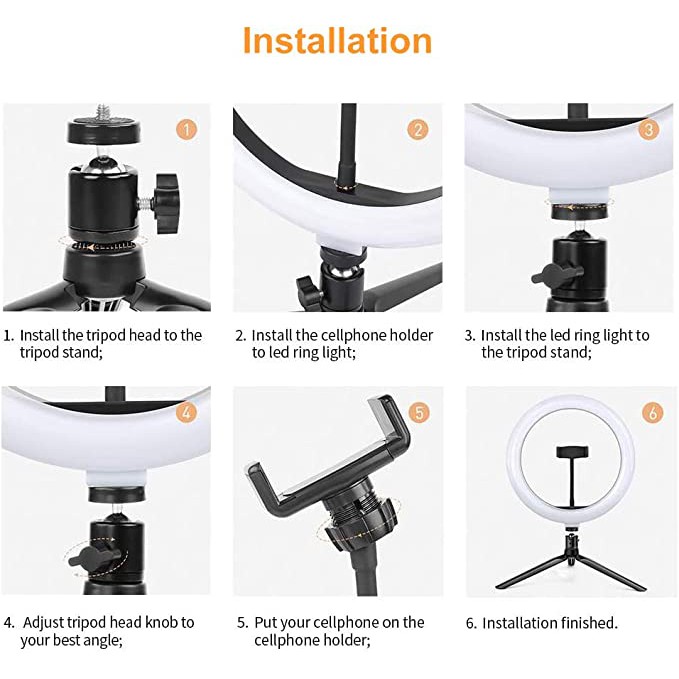 Installation

1

2

3

1. Install the tripod head to the tripod stand;

2. Install the cellphone holder to led ring light;

3. Install the led ring light to the tripod stand;

4

5

6

4. Adjust tripod head knob to your best angle;

5. Put your cellphone on the cellphone holder;

6. Installation finished.