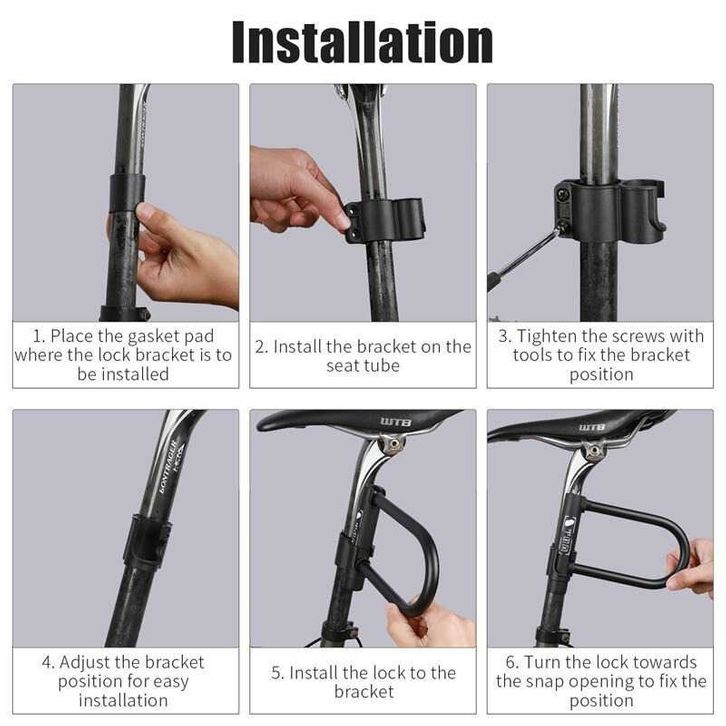 Installation

1. Place the gasket pad where the lock bracket is to be installed

2. Install the bracket on the seat tube

3. Tighten the screws with tools to fix the bracket position

BONTRAGER

4. Adjust the bracket position for easy installation

WTB

5. Install the lock to the bracket

WTB

6. Turn the lock towards the snap opening to fix the position