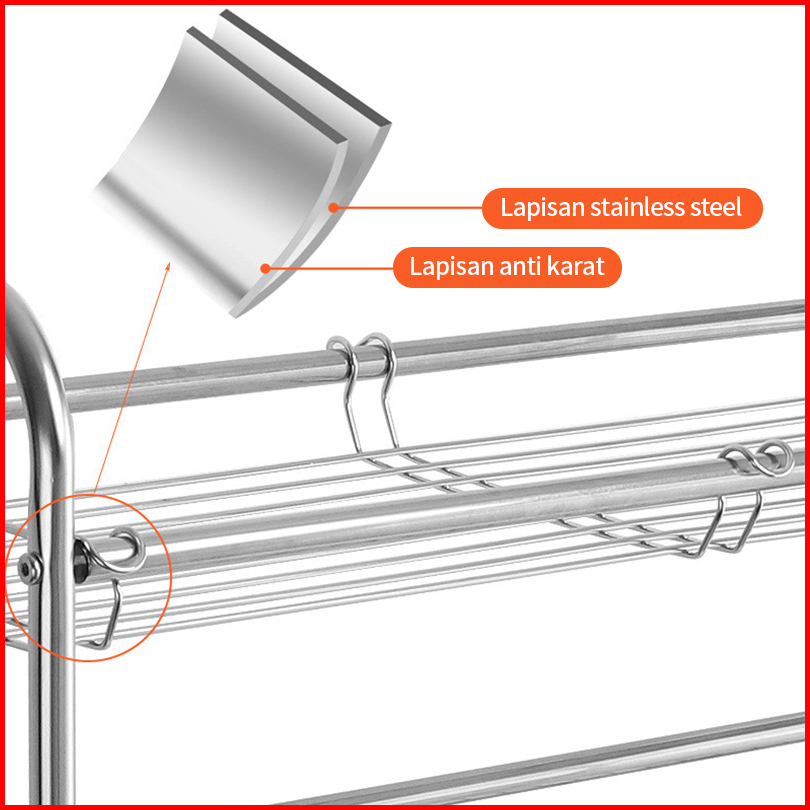 Lapisan stainless steel

Lapisan anti karat