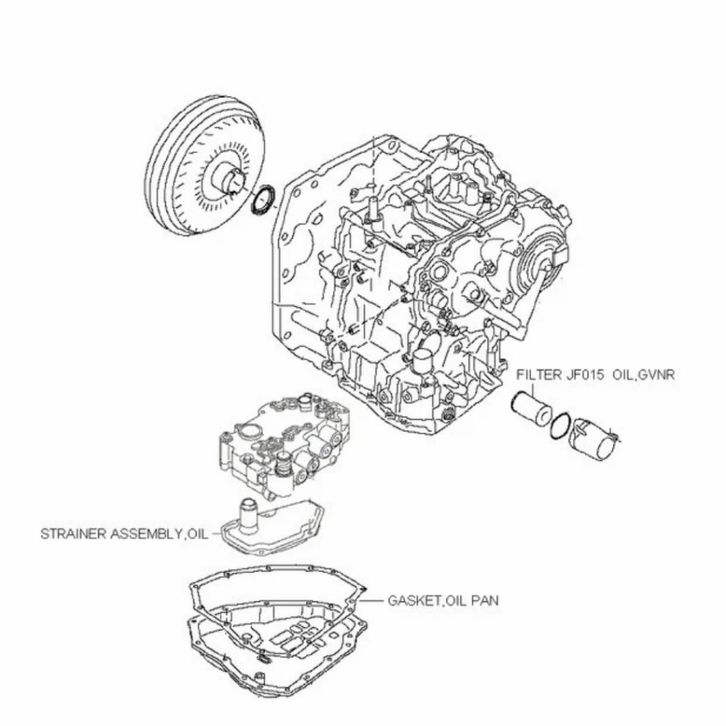 FILTER JF015 OIL,GVNR

STRAINER ASSEMBLY,OIL

GASKET,OIL PAN