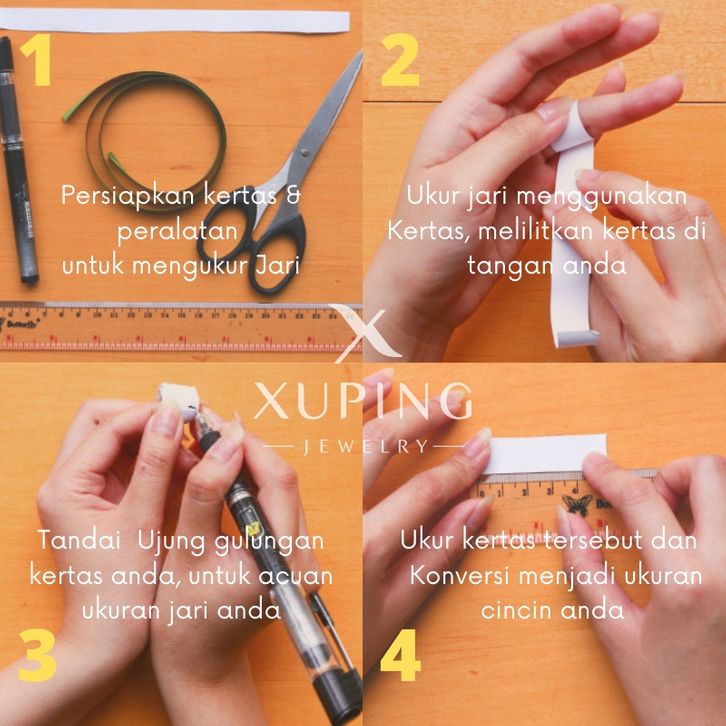 1

Persiapkan kertas & peralatan untuk mengukur Jari

2

Ukur jari menggunakan Kertas, melilitkan kertas di tangan anda

X

XUPING

JEWELRY

Tandai Ujung gulungan kertas anda, untuk acuan ukuran jari anda

3

Ukur kertas tersebut dan Konversi menjadi ukuran cincin anda

4