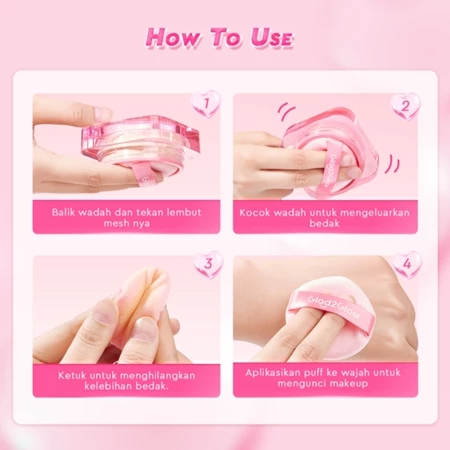 HOW TO USE

1

Balik wadah dan tekan lembut mesh nya

2

Glad2Glow

Kocok wadah untuk mengeluarkan bedak

3

Ketuk untuk menghilangkan kelebihan bedak.

4

Glad2Glow

Aplikasikan puff ke wajah untuk mengunci makeup