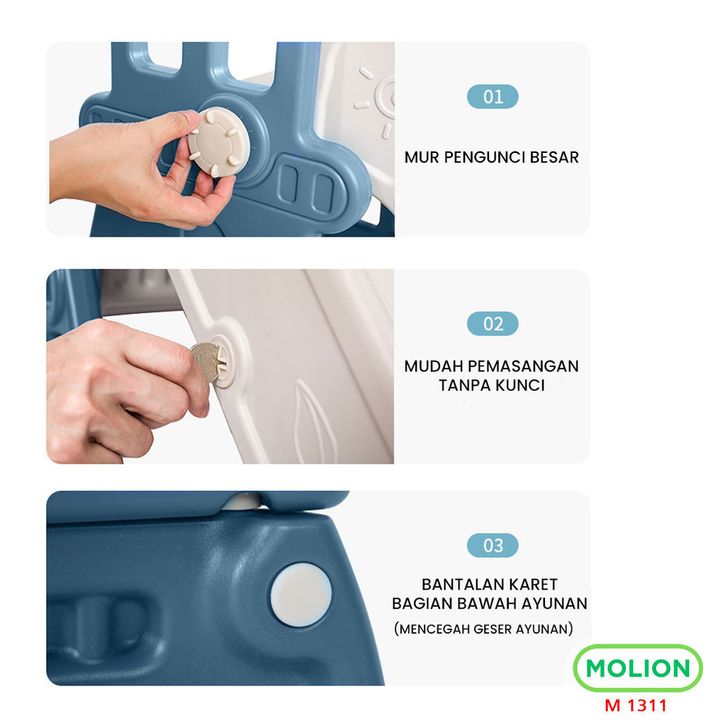 01

MUR PENGUNCI BESAR

02

MUDAH PEMASANGAN TANPA KUNCI

03

BANTALAN KARET BAGIAN BAWAH AYUNAN

(MENCEGAH GESER AYUNAN)

MOLION

M 1311