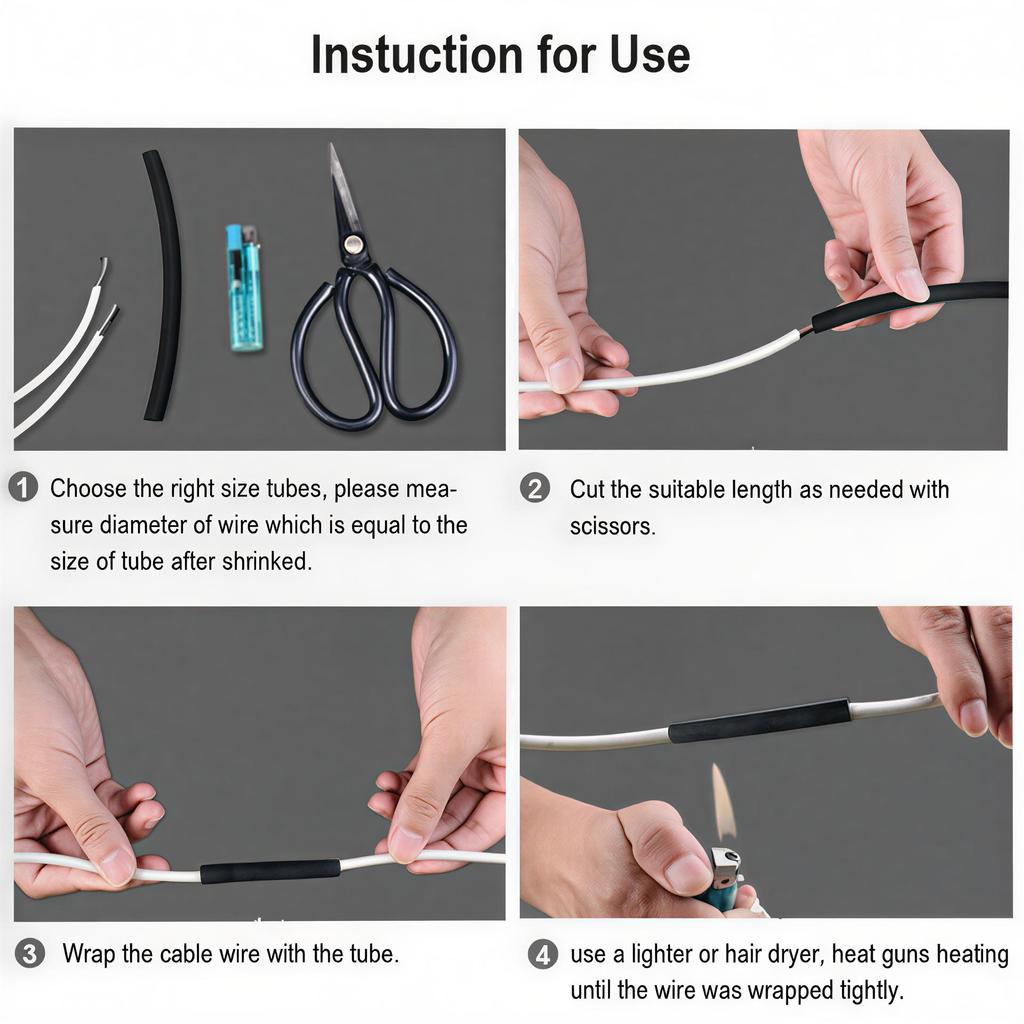 Instuction for Use

1 Choose the right size tubes, please measure diameter of wire which is equal to the size of tube after shrinked.

2 Cut the suitable length as needed with scissors.

3 Wrap the cable wire with the tube.

4 use a lighter or hair dryer, heat guns heating until the wire was wrapped tightly.