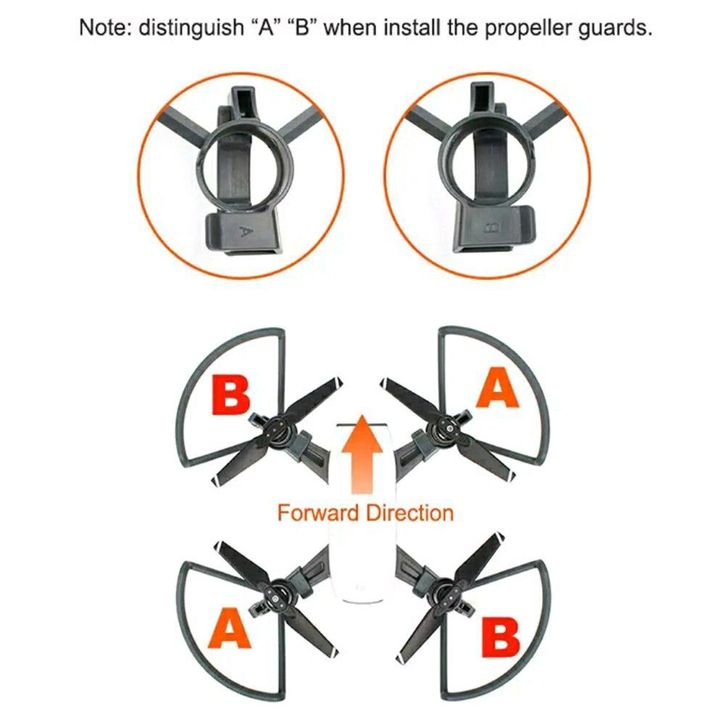 Note: distinguish “A” “B” when install the propeller guards.

A

B

B

A

Forward Direction

A

B