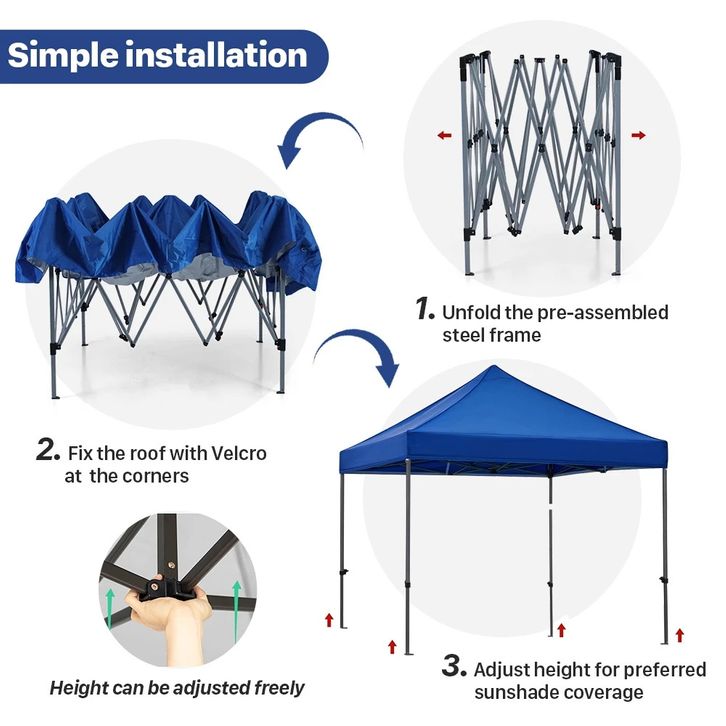 Simple installation

1. Unfold the pre-assembled steel frame

2. Fix the roof with Velcro at the corners

Height can be adjusted freely

3. Adjust height for preferred sunshade coverage