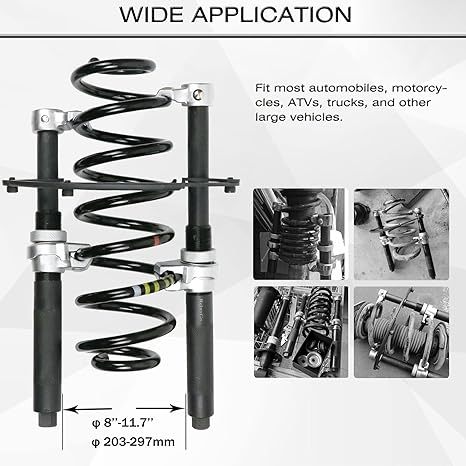 WIDE APPLICATION

Fit most automobiles, motorcycles, ATVs, trucks, and other large vehicles.

φ 8''-11.7''
φ 203-297mm