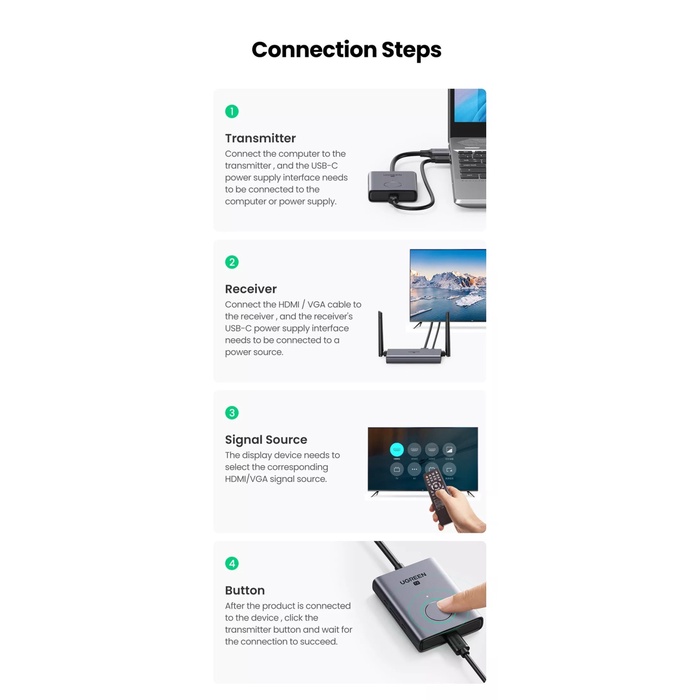 Connection Steps

1

Transmitter
Connect the computer to the transmitter , and the USB-C power supply interface needs to be connected to the computer or power supply.

2

Receiver
Connect the HDMI / VGA cable to the receiver , and the receiver's USB-C power supply interface needs to be connected to a power source.

3

Signal Source
The display device needs to select the corresponding HDMI/VGA signal source.

4

Button
After the product is connected to the device , click the transmitter button and wait for the connection to succeed.

UGREEN