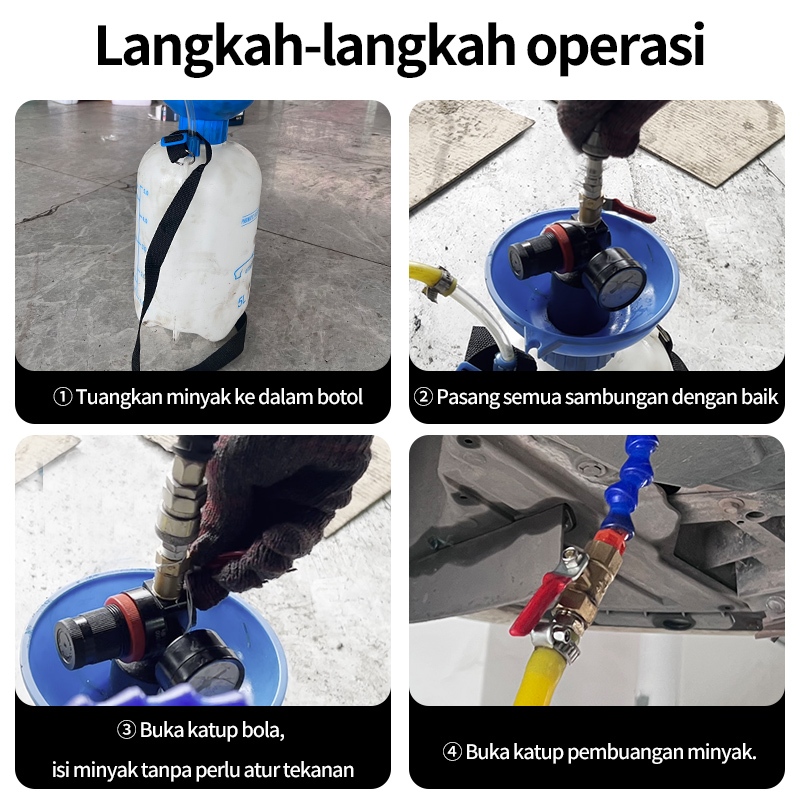 Langkah-langkah operasi

5L

① Tuangkan minyak ke dalam botol

② Pasang semua sambungan dengan baik

③ Buka katup bola,
isi minyak tanpa perlu atur tekanan

④ Buka katup pembuangan minyak.