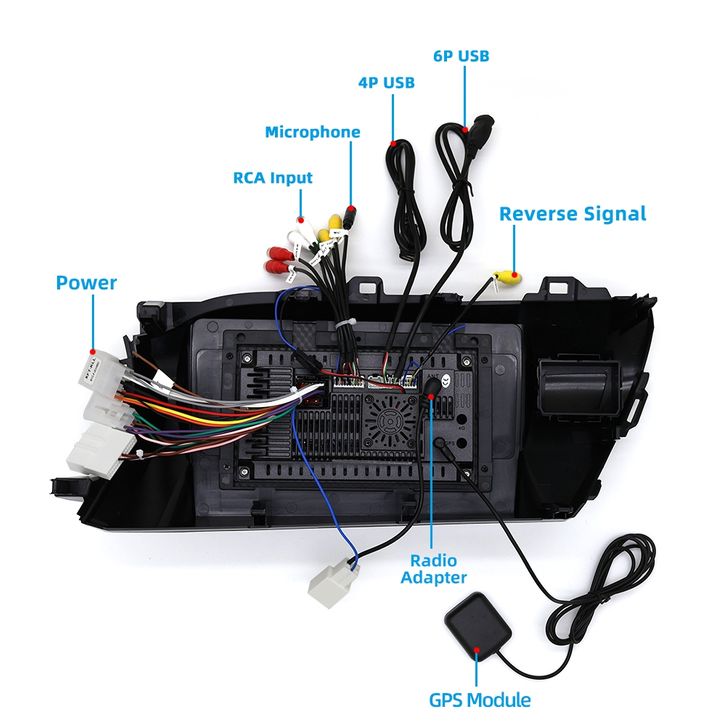 6P USB

4P USB

Microphone

RCA Input

Reverse Signal

Power

Radio Adapter

GPS Module