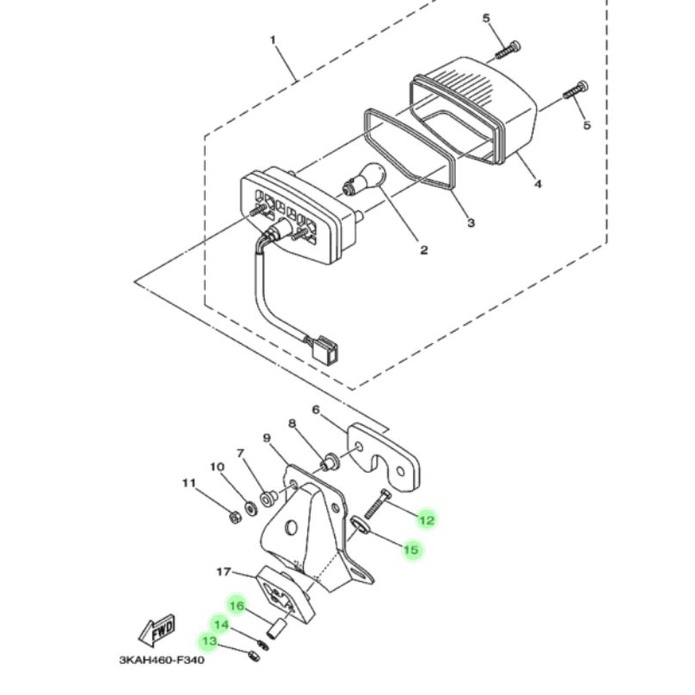 1
5
5
4
3
2
6
8
9
7
10
11
12
15
17
16
14
13
FWD
3KAH460-F340