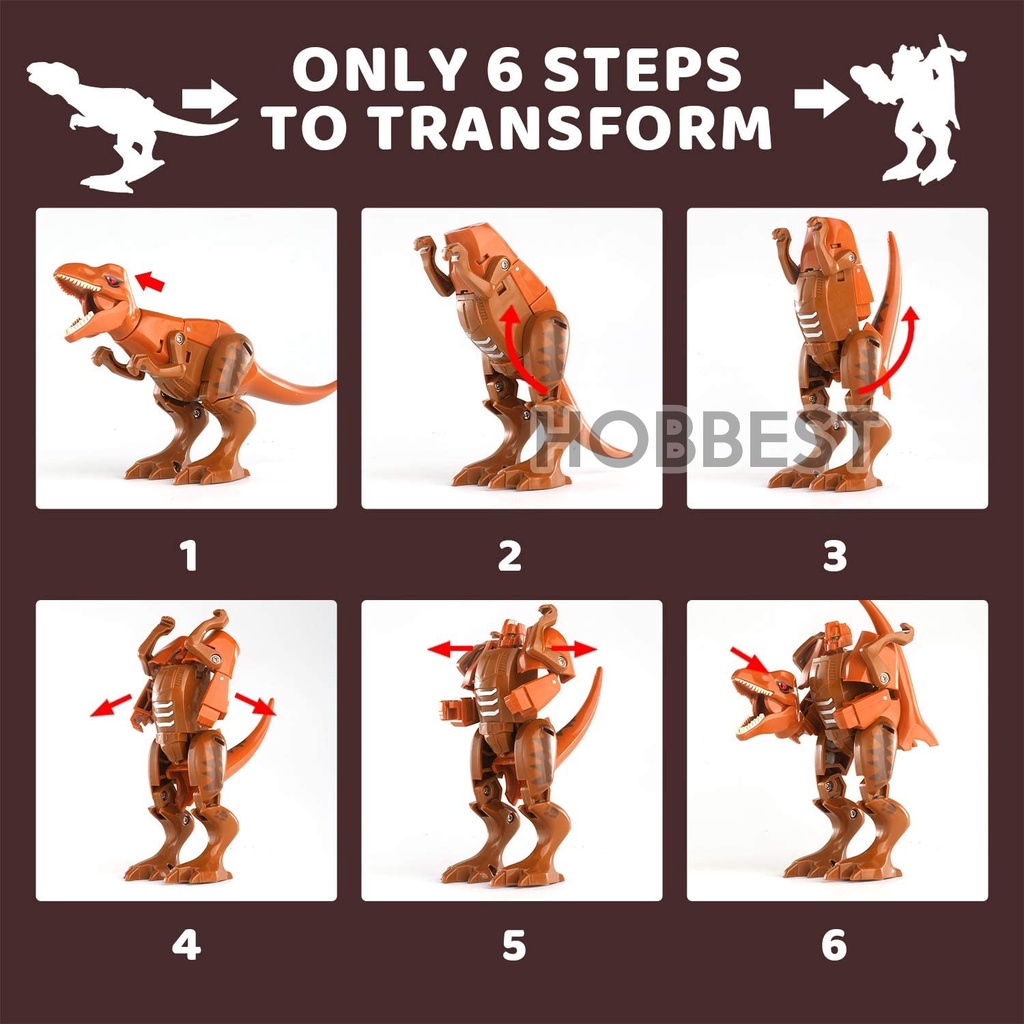 ONLY 6 STEPS TO TRANSFORM

HOBBEST

1

2

3

4

5

6