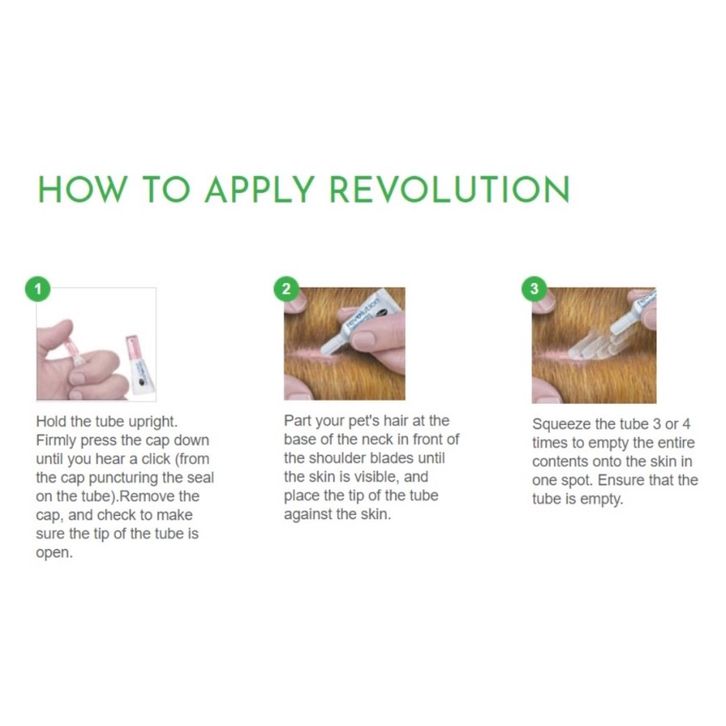 HOW TO APPLY REVOLUTION

1

Hold the tube upright. Firmly press the cap down until you hear a click (from the cap puncturing the seal on the tube).Remove the cap, and check to make sure the tip of the tube is open.

2

REVOLUTION

Part your pet's hair at the base of the neck in front of the shoulder blades until the skin is visible, and place the tip of the tube against the skin.

3

Squeeze the tube 3 or 4 times to empty the entire contents onto the skin in one spot. Ensure that the tube is empty.