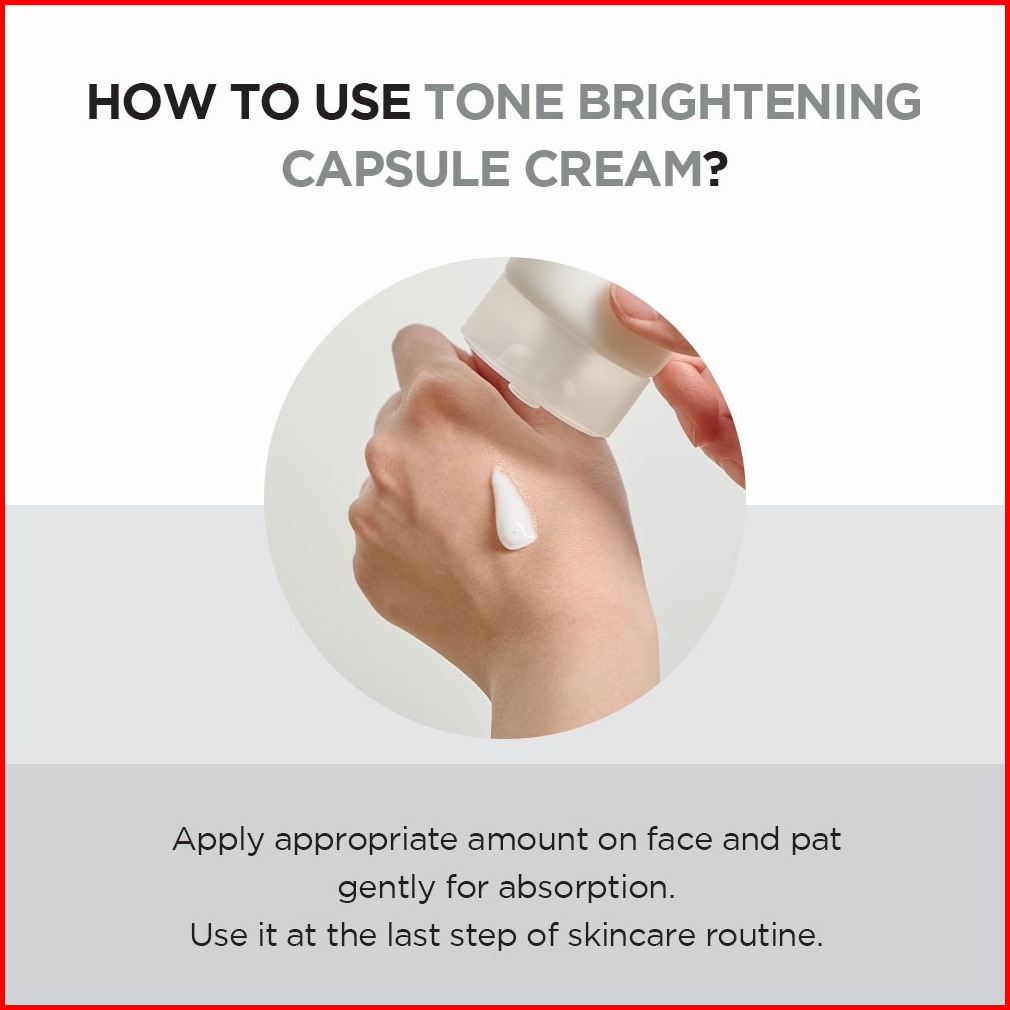 HOW TO USE TONE BRIGHTENING CAPSULE CREAM?

Apply appropriate amount on face and pat gently for absorption.
Use it at the last step of skincare routine.