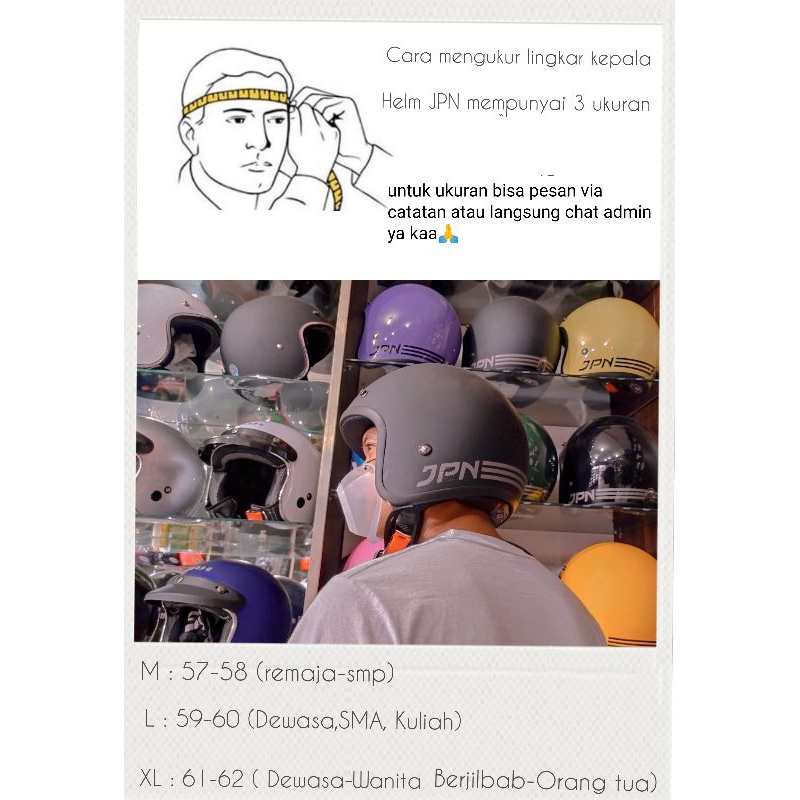 Cara mengukur lingkar kepala

Helm JPN mempunyai 3 ukuran

untuk ukuran bisa pesan via catatan atau langsung chat admin ya kaa🙏

JPN

JPN

JPN

JPN

JPN

M : 57-58 (remaja-smp)

L : 59-60 (Dewasa,SMA, Kuliah)

XL : 61-62 ( Dewasa-Wanita Berjilbab-Orang tua)