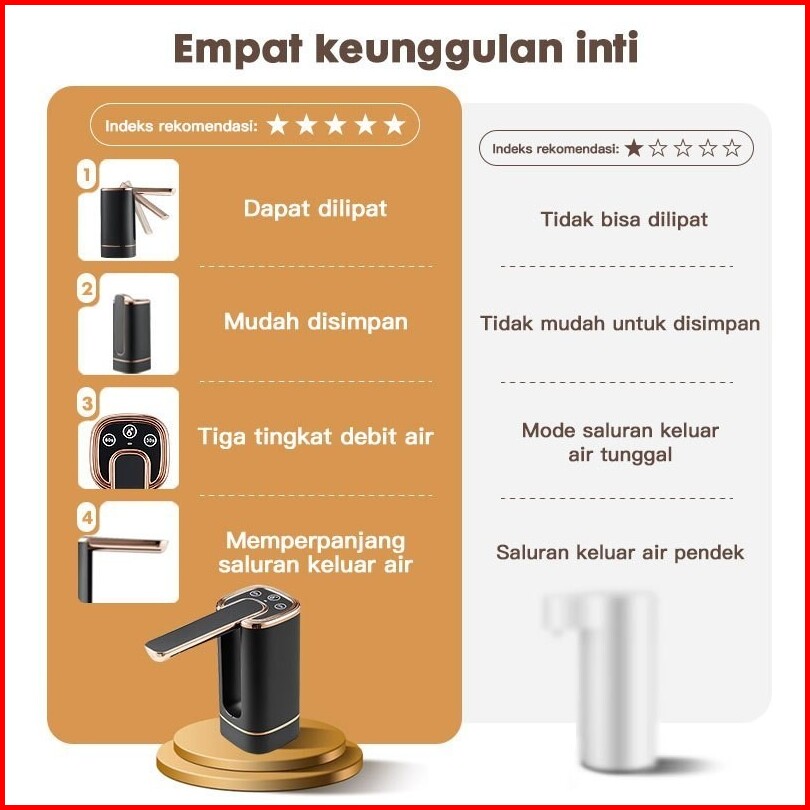 Empat keunggulan inti

Indeks rekomendasi: ★★★★★

1

Dapat dilipat

2

Mudah disimpan

3

60s

30s

Tiga tingkat debit air

4

Memperpanjang saluran keluar air

Indeks rekomendasi: ★☆☆☆☆

Tidak bisa dilipat

Tidak mudah untuk disimpan

Mode saluran keluar air tunggal

Saluran keluar air pendek